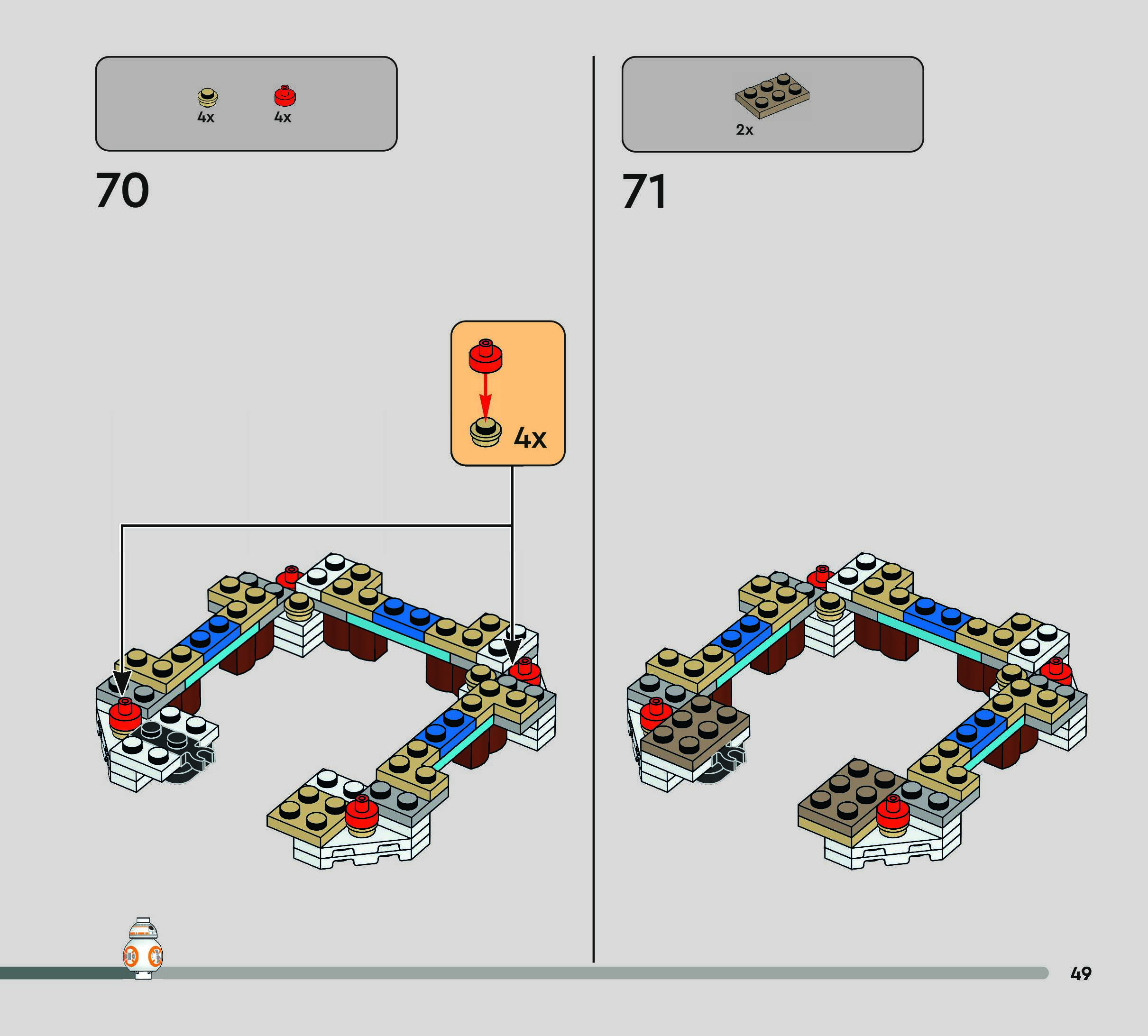 4x 4x

70

4x

2x

71

49