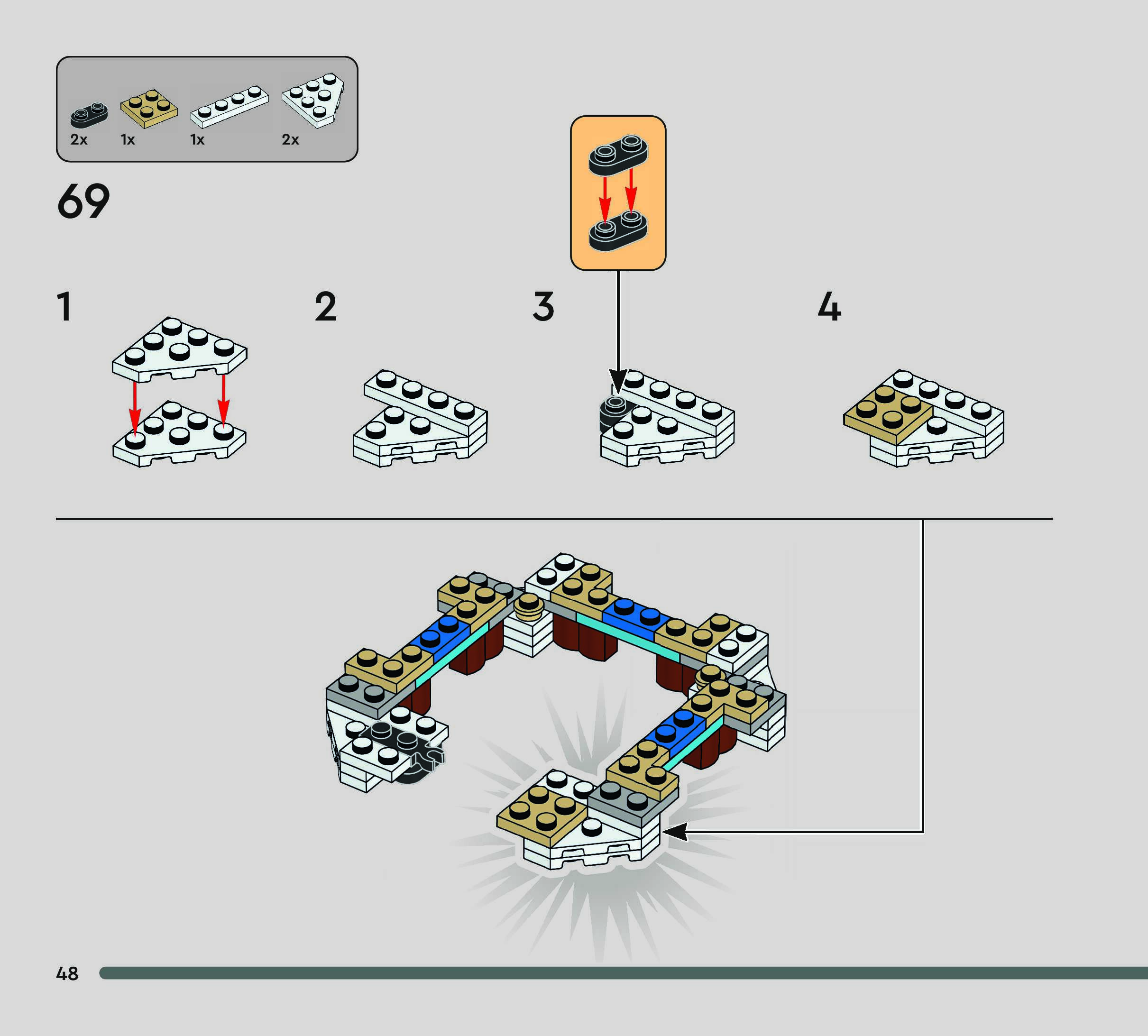 2x 1x 1x 2x

69

1

2

3

4

48