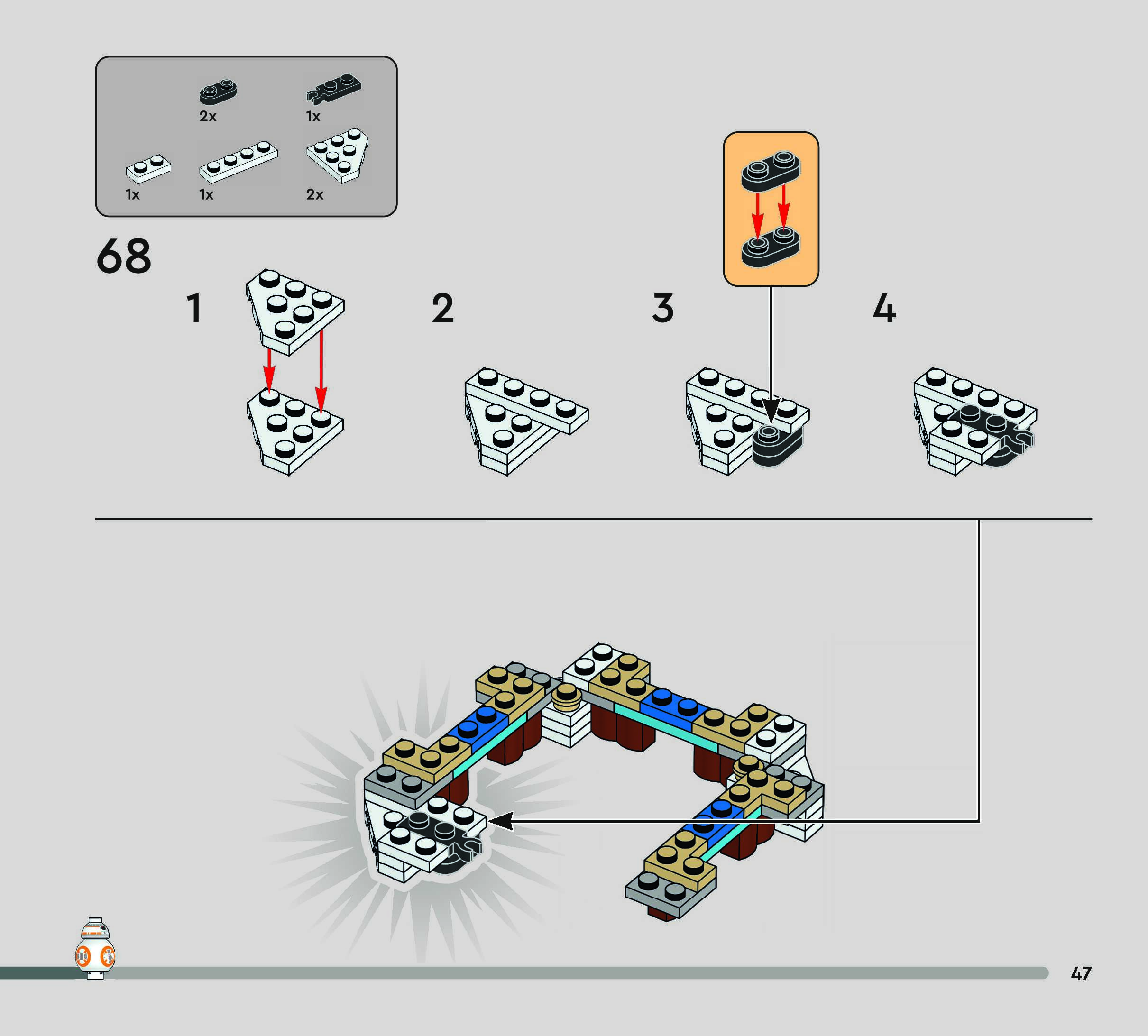 2x
1x
1x
1x
2x

68

1

2

3

4

47