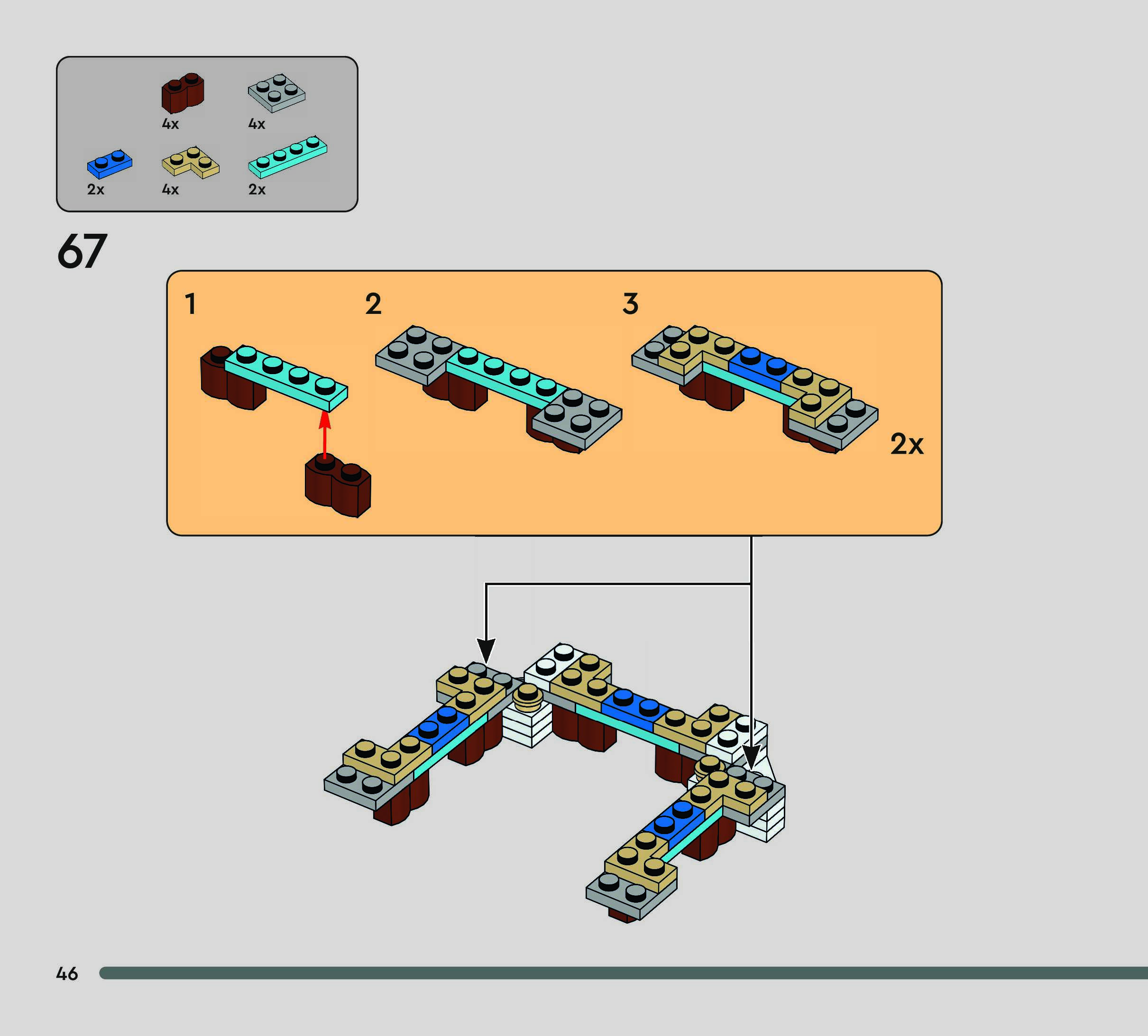 4x 4x

2x 4x 2x

67

1

2

3

2x

46