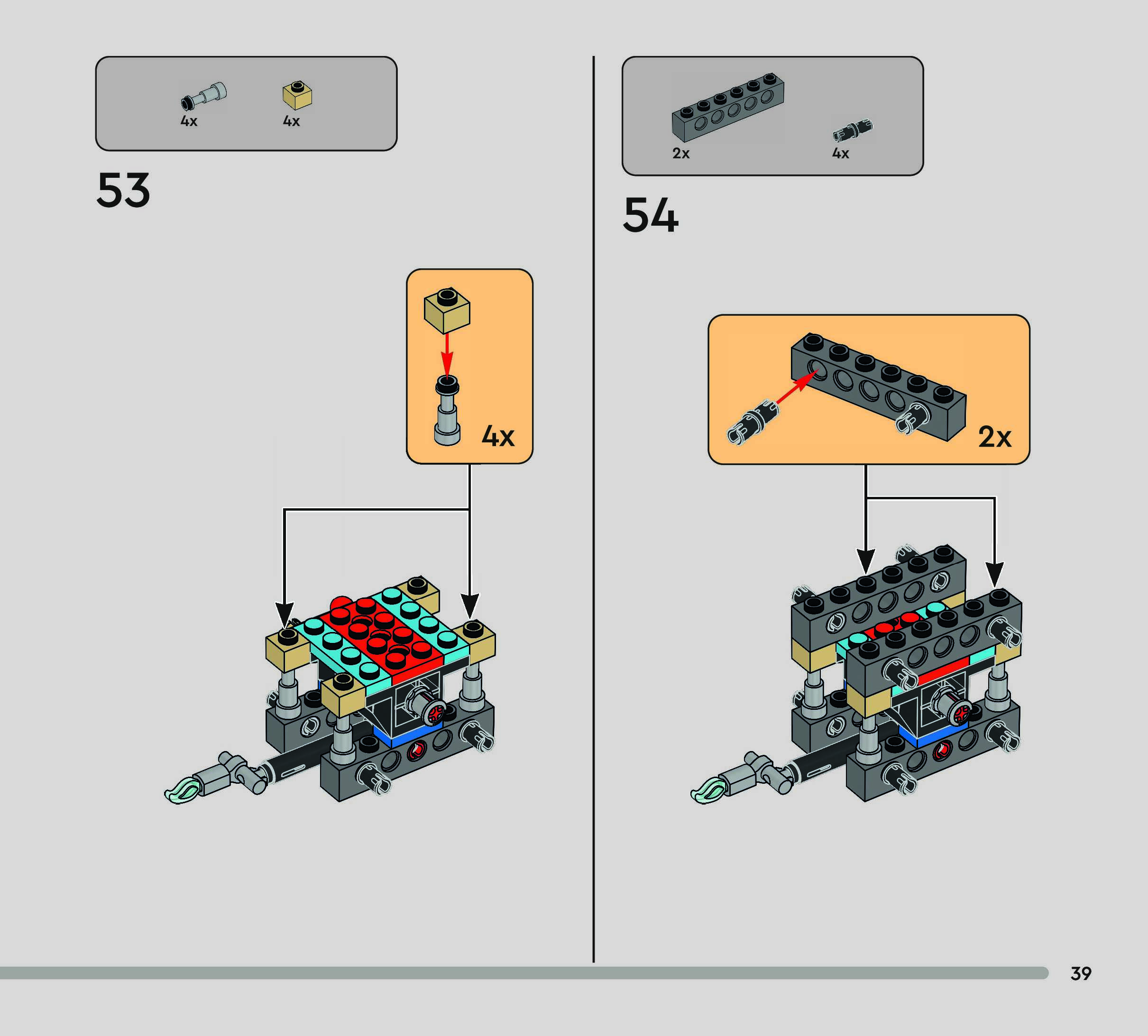 4x
4x

53

4x

2x
4x

54

2x

39