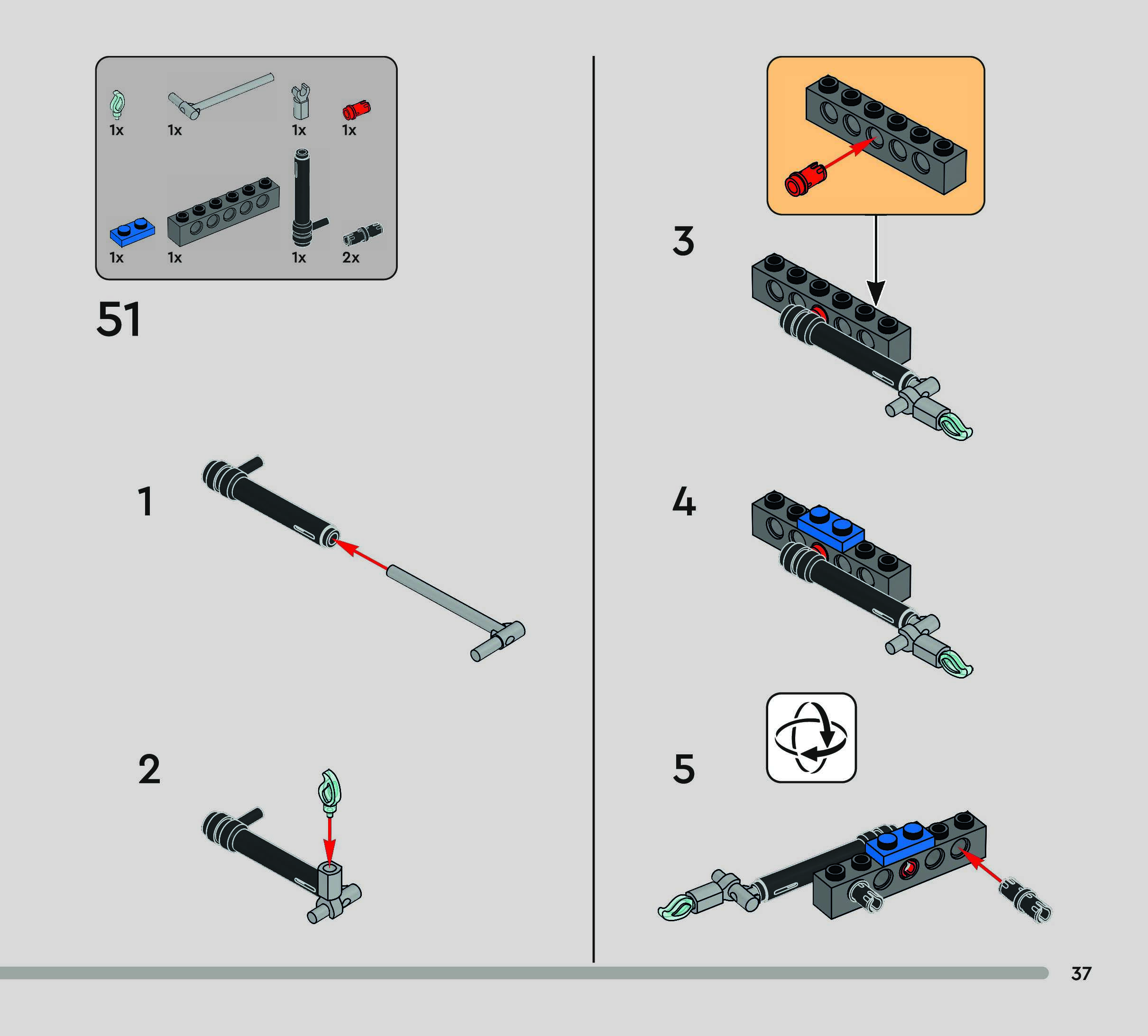 1x 1x 1x 1x

1x 1x 1x 2x

51

1

2

3

4

5

37