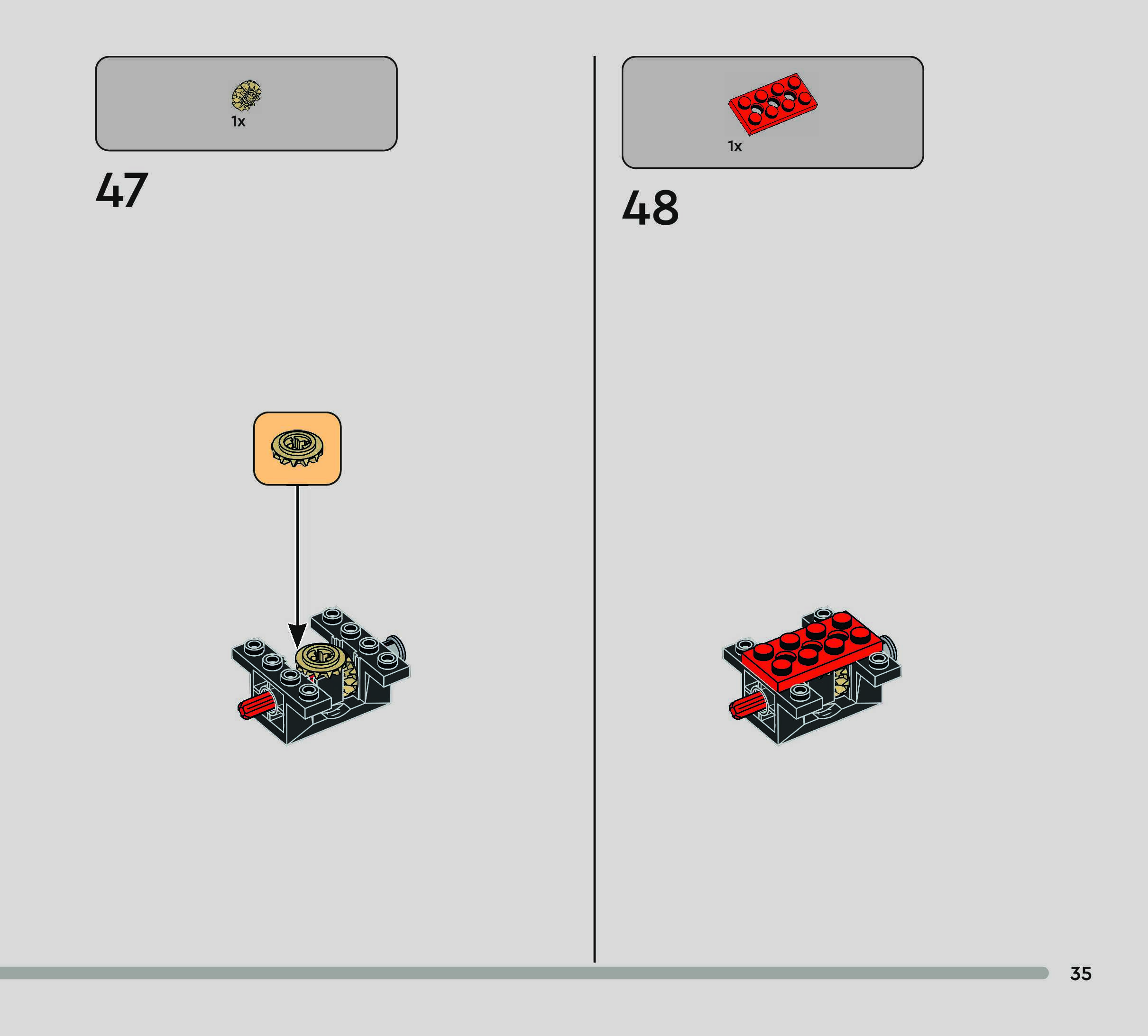 1x

47

1x

48

35