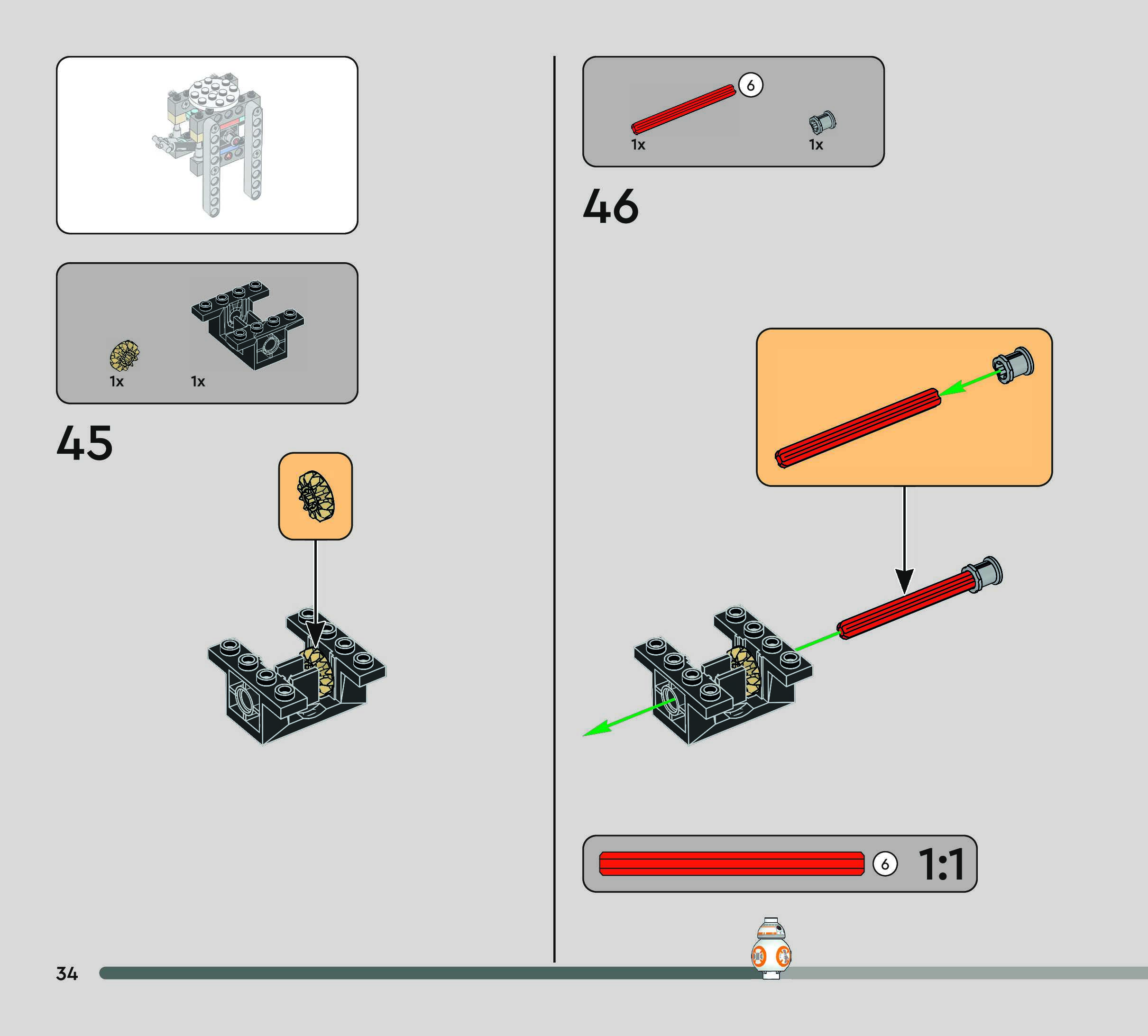 1x

1x

45

6

1x

1x

46

6

1:1

34