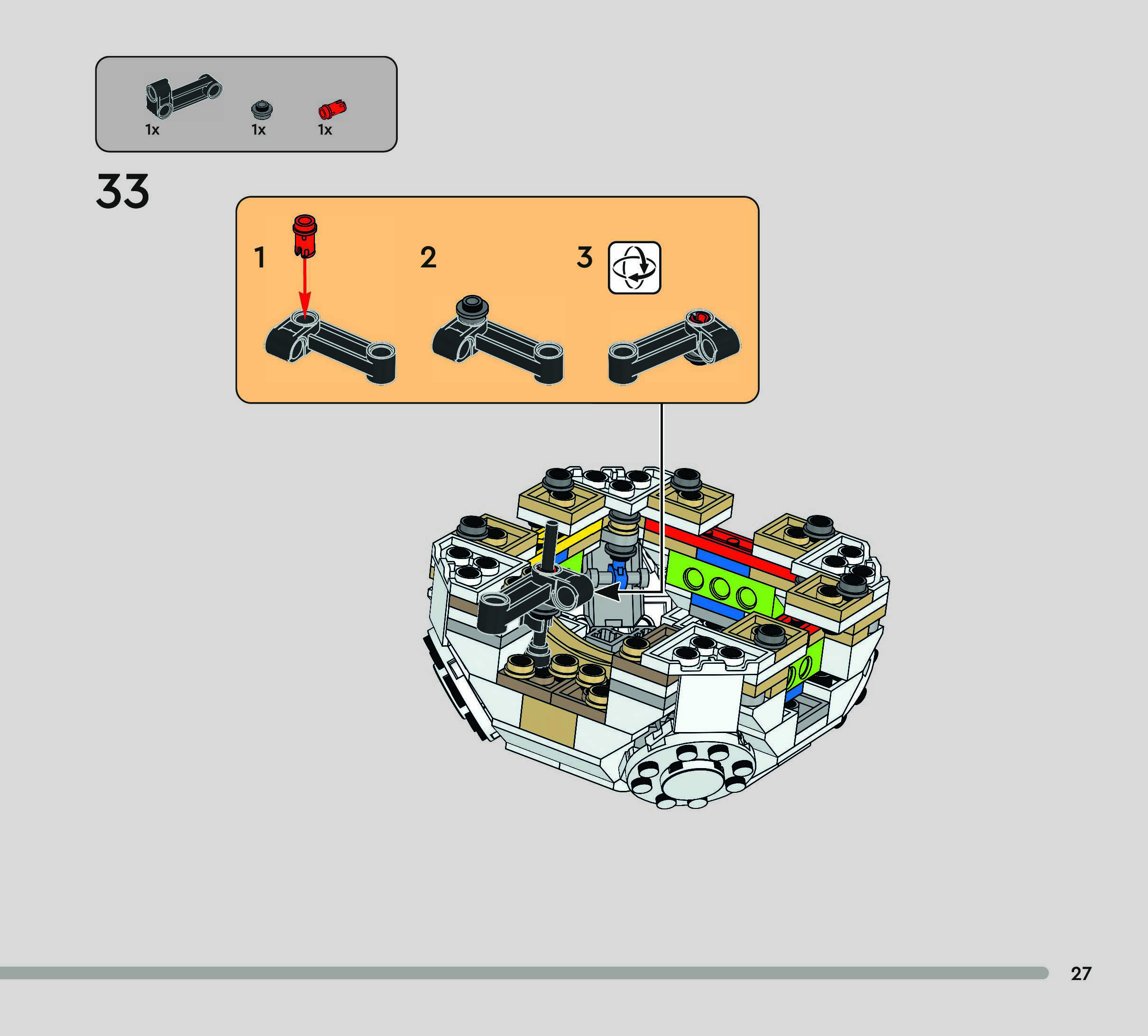 1x 1x 1x

33

1

2

3

27