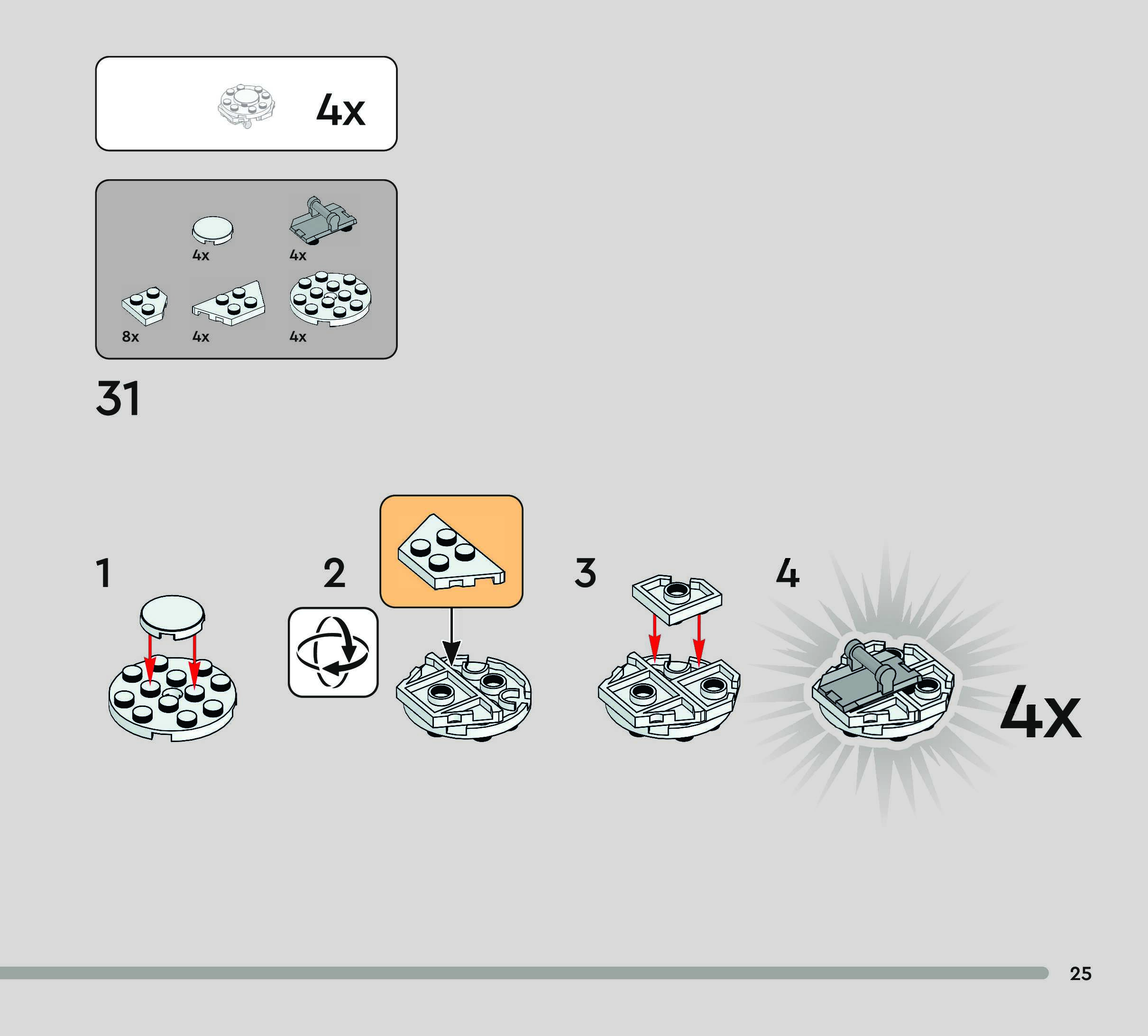 4x

4x
4x
8x
4x
4x

31

1

2

3

4

4x

25