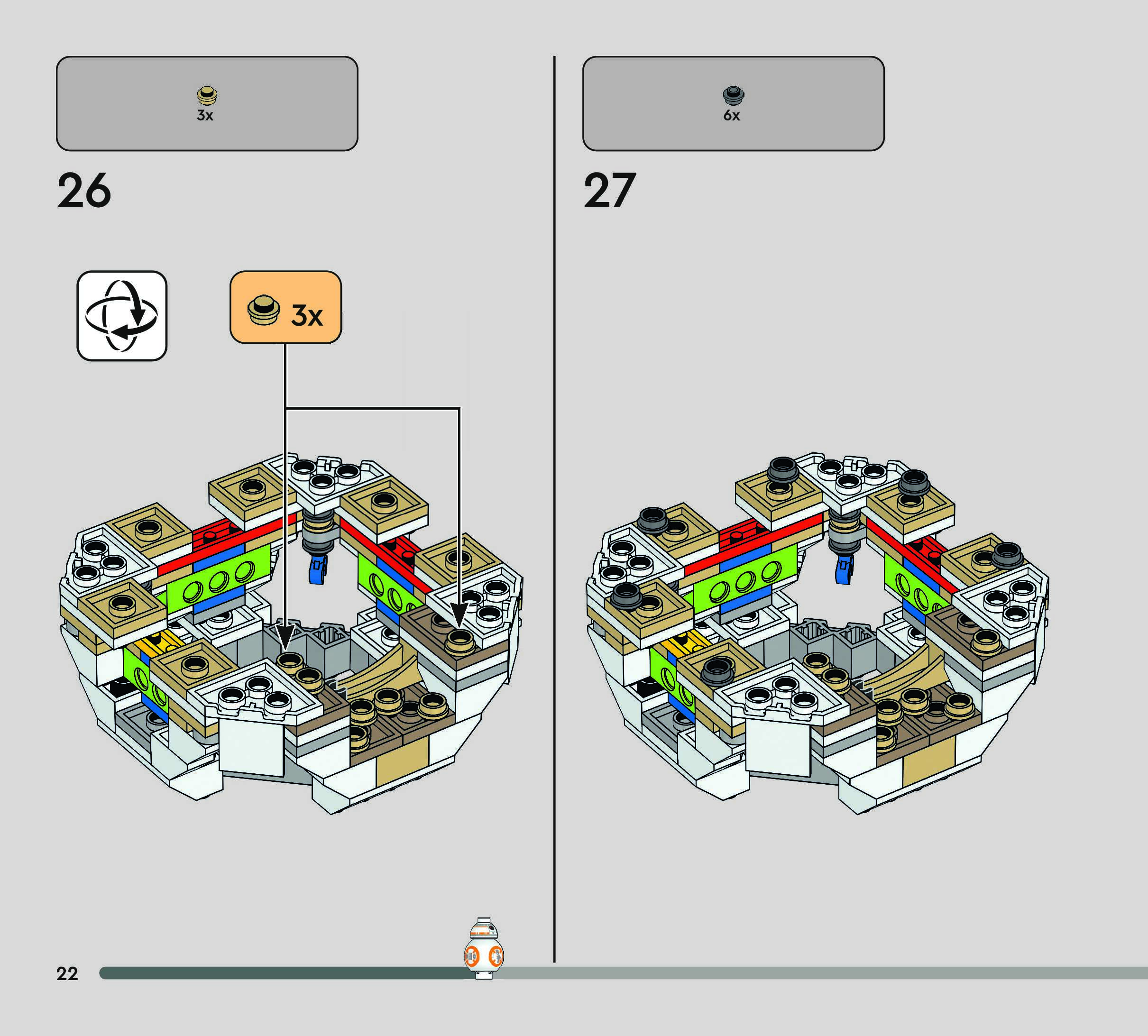 3x

26

3x

6x

27

22