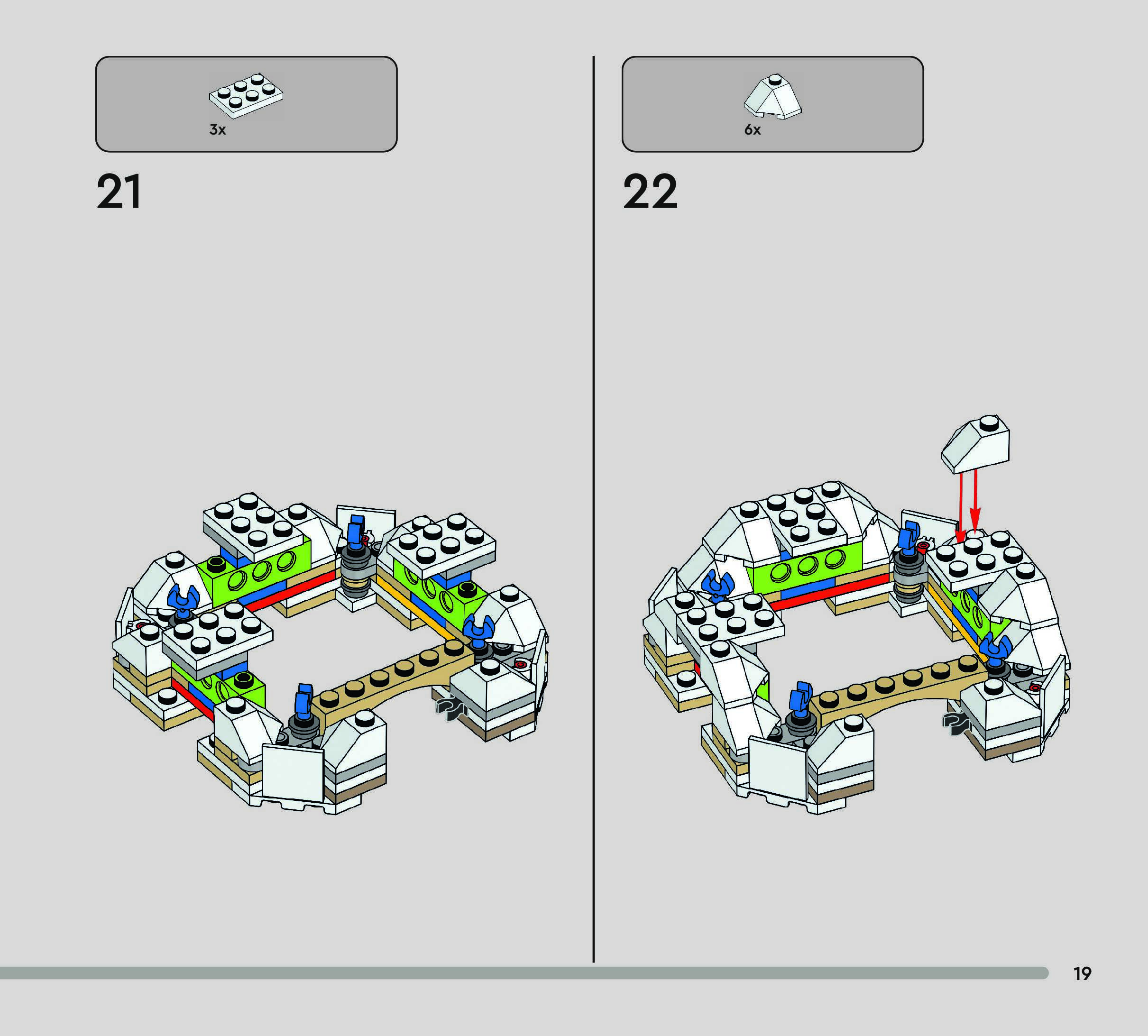 3x

21

6x

22

19