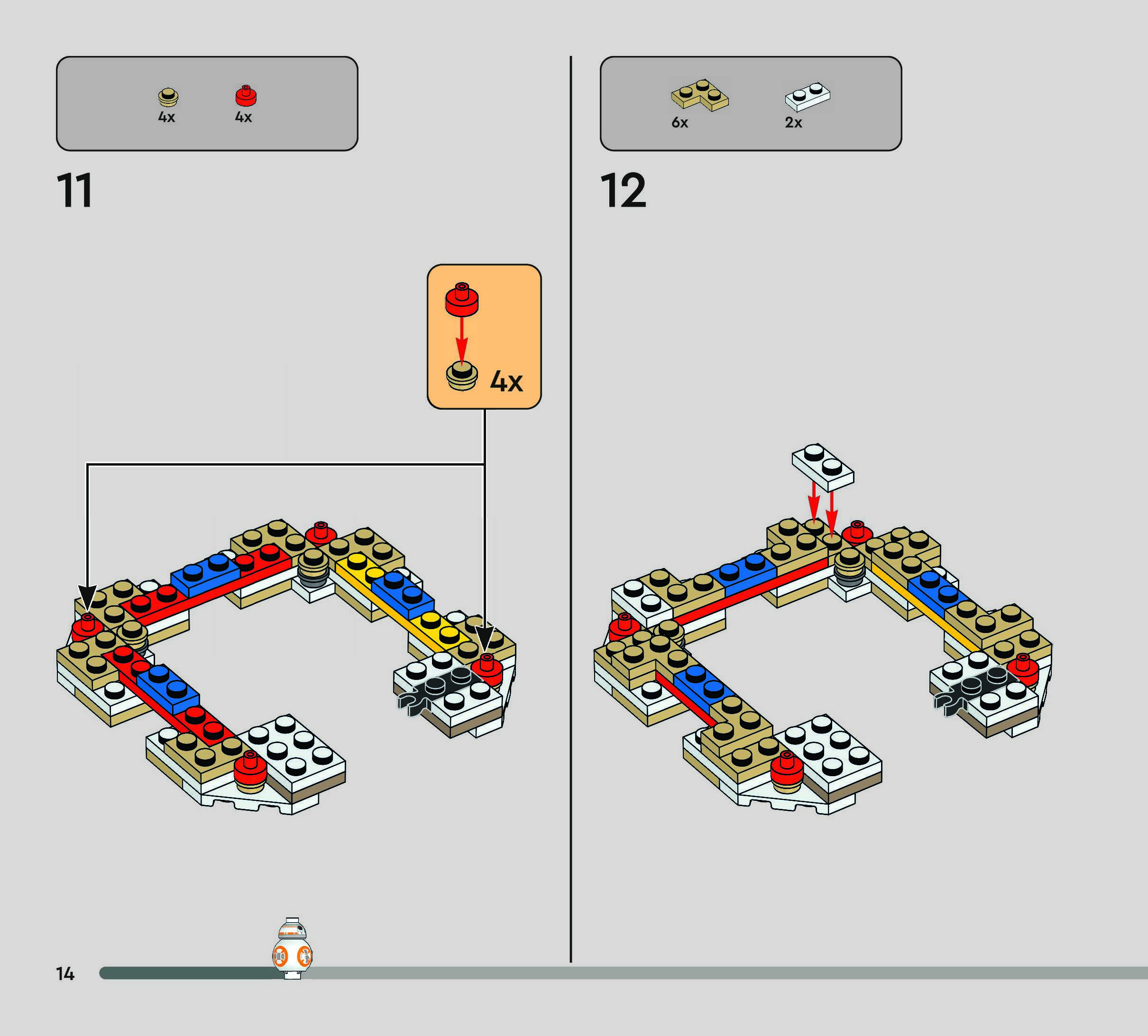 4x 4x

11

4x

6x 2x

12

14