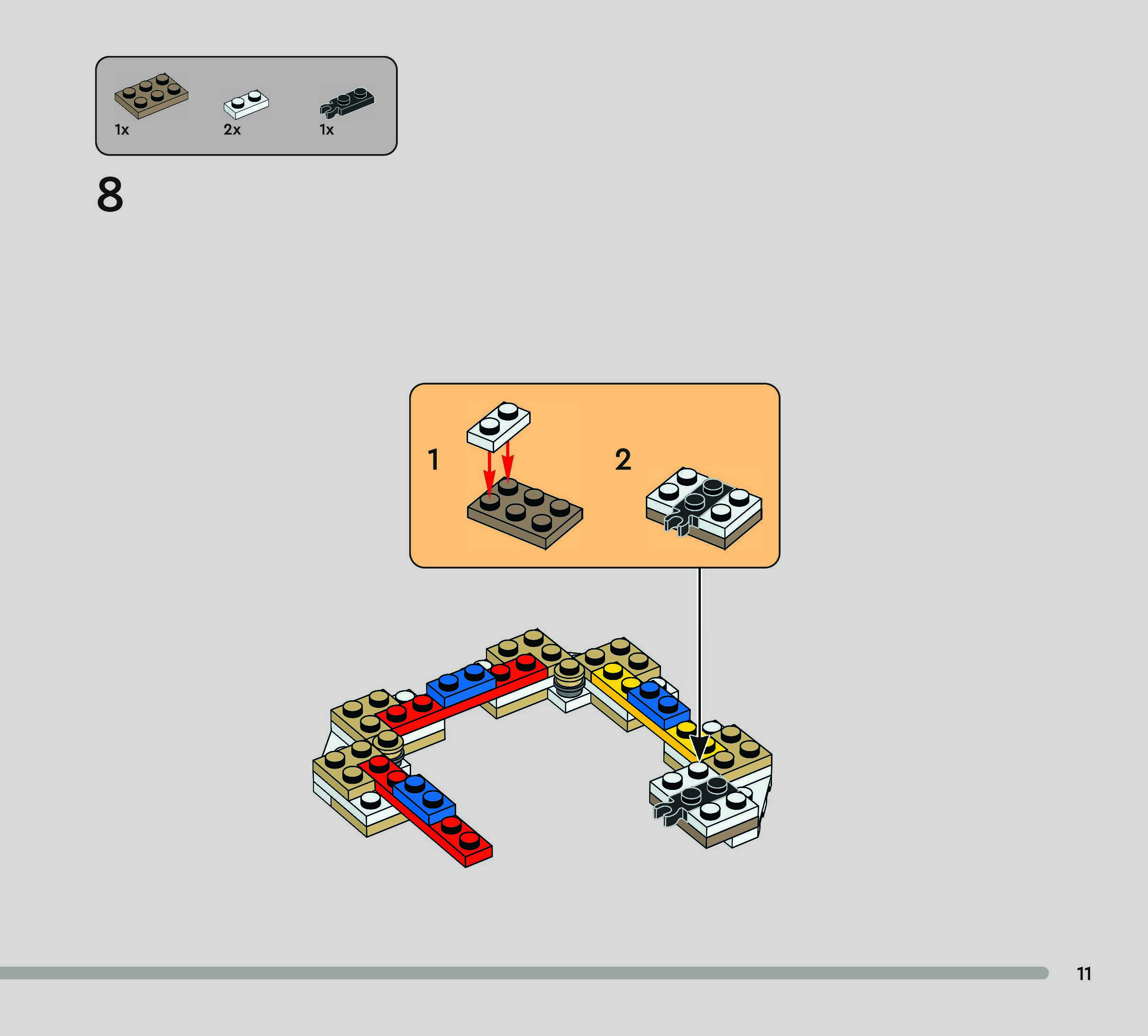 1x
2x
1x

8

1

2

11