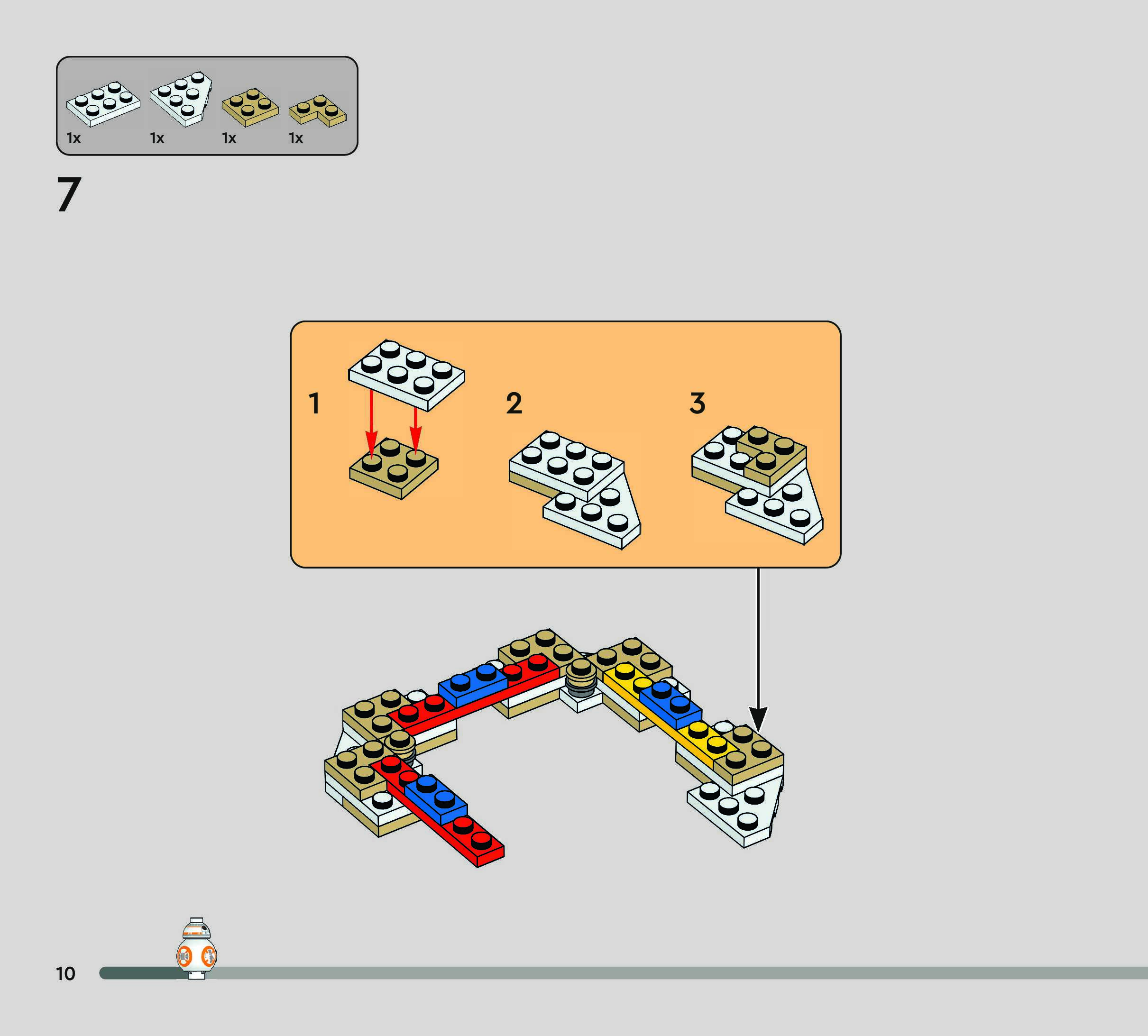 1x 1x 1x 1x

7

1

2

3

10