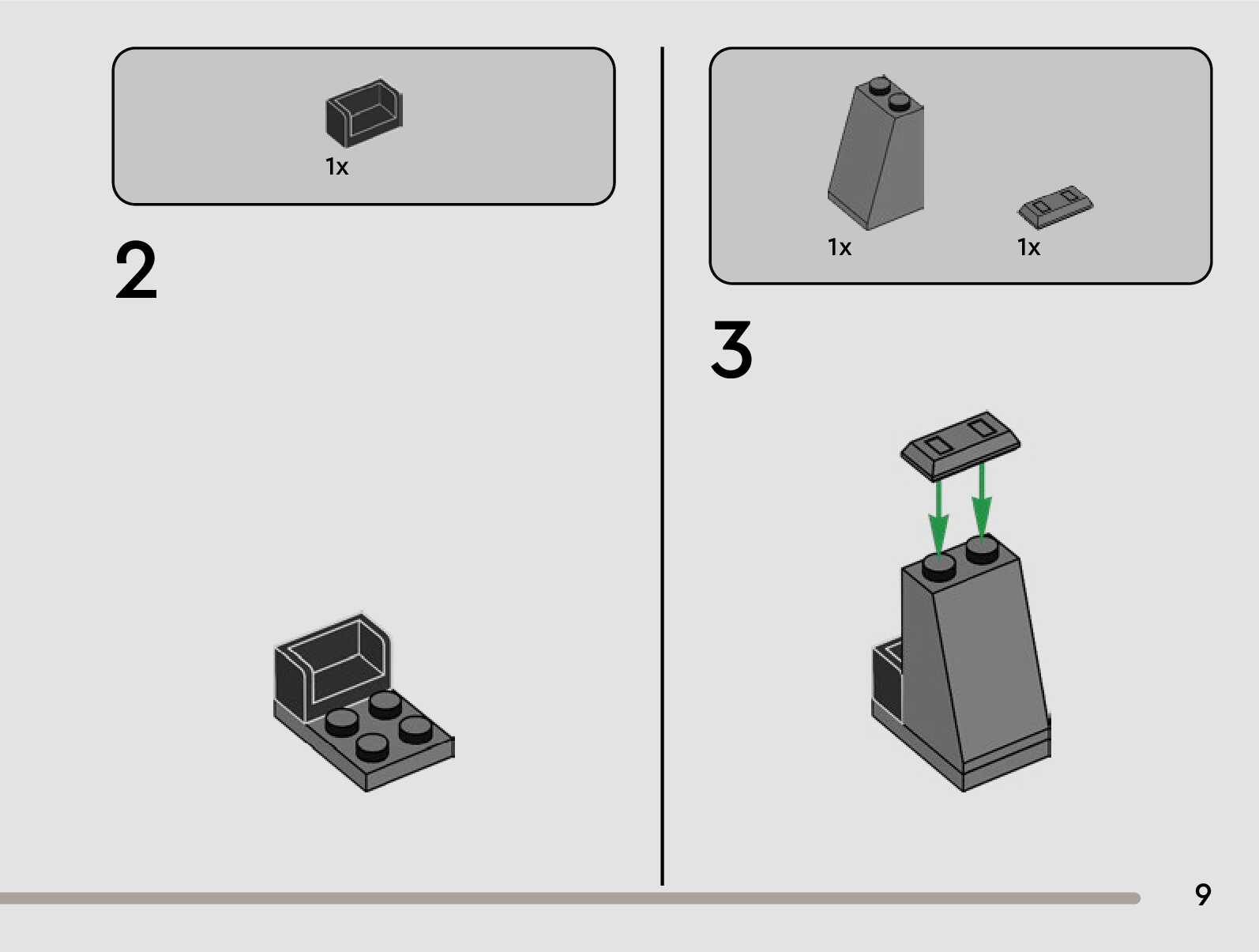 1x

2

1x

1x

3

9