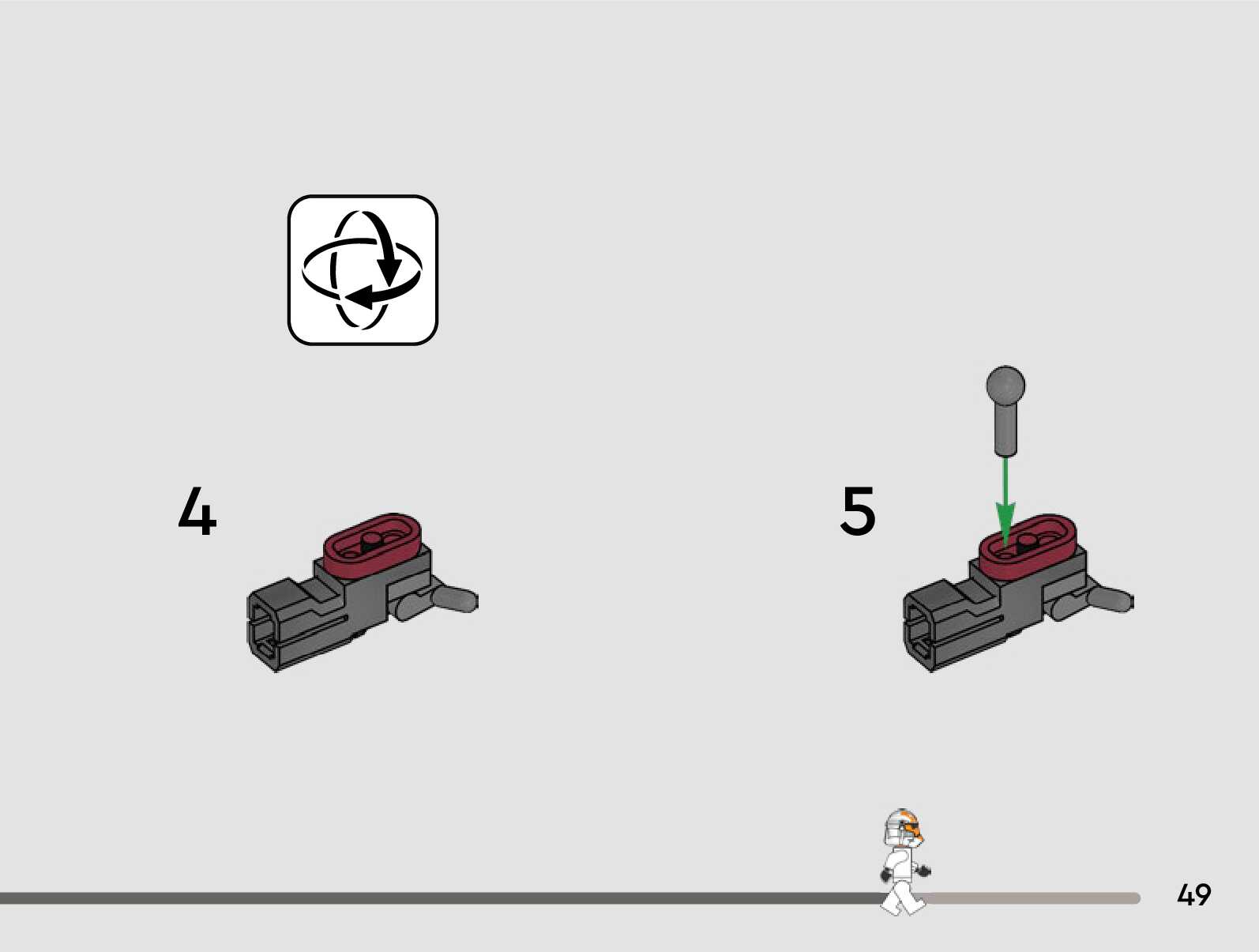 4

5

49