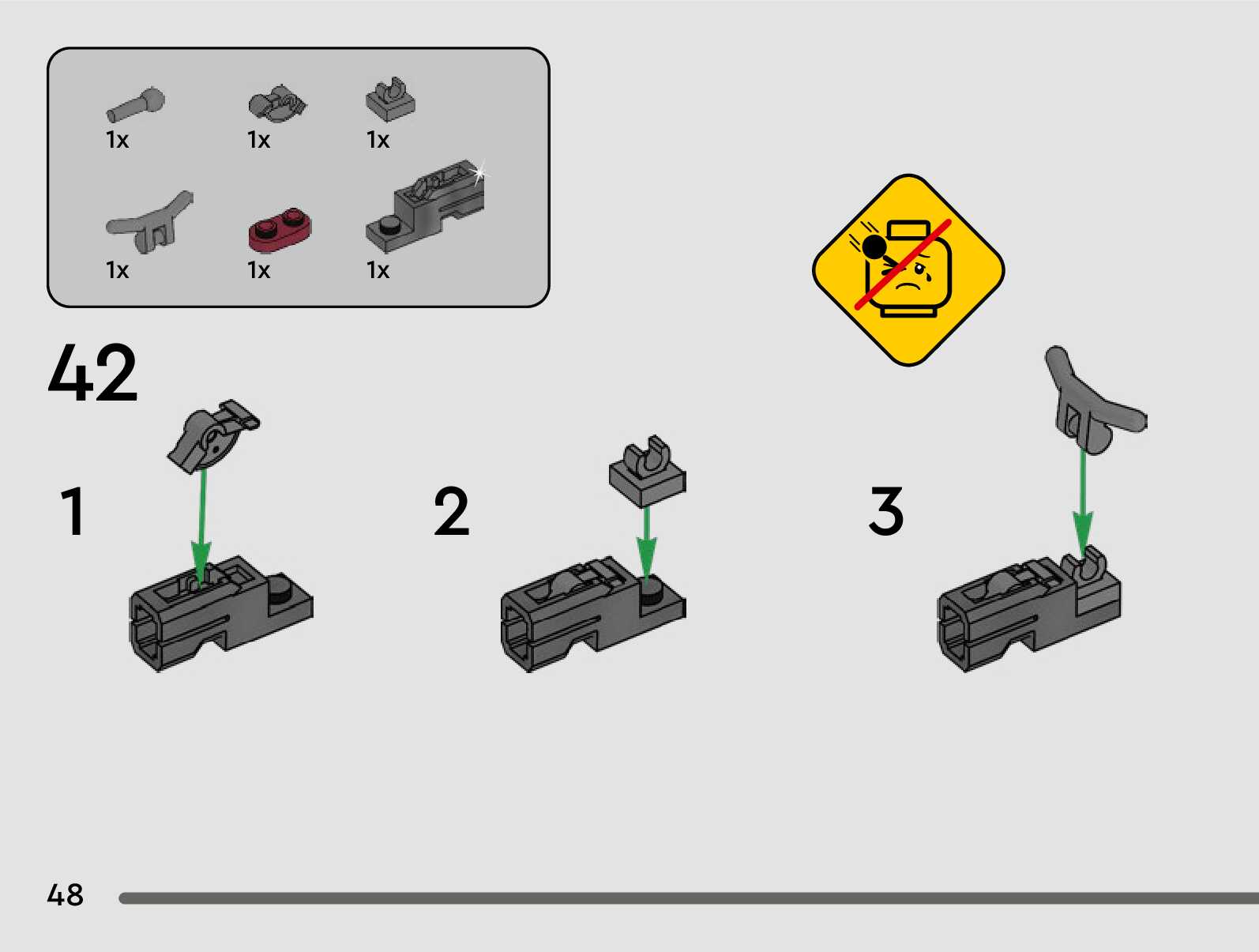 1x
1x
1x
1x
1x
1x

42

1

2

3

48