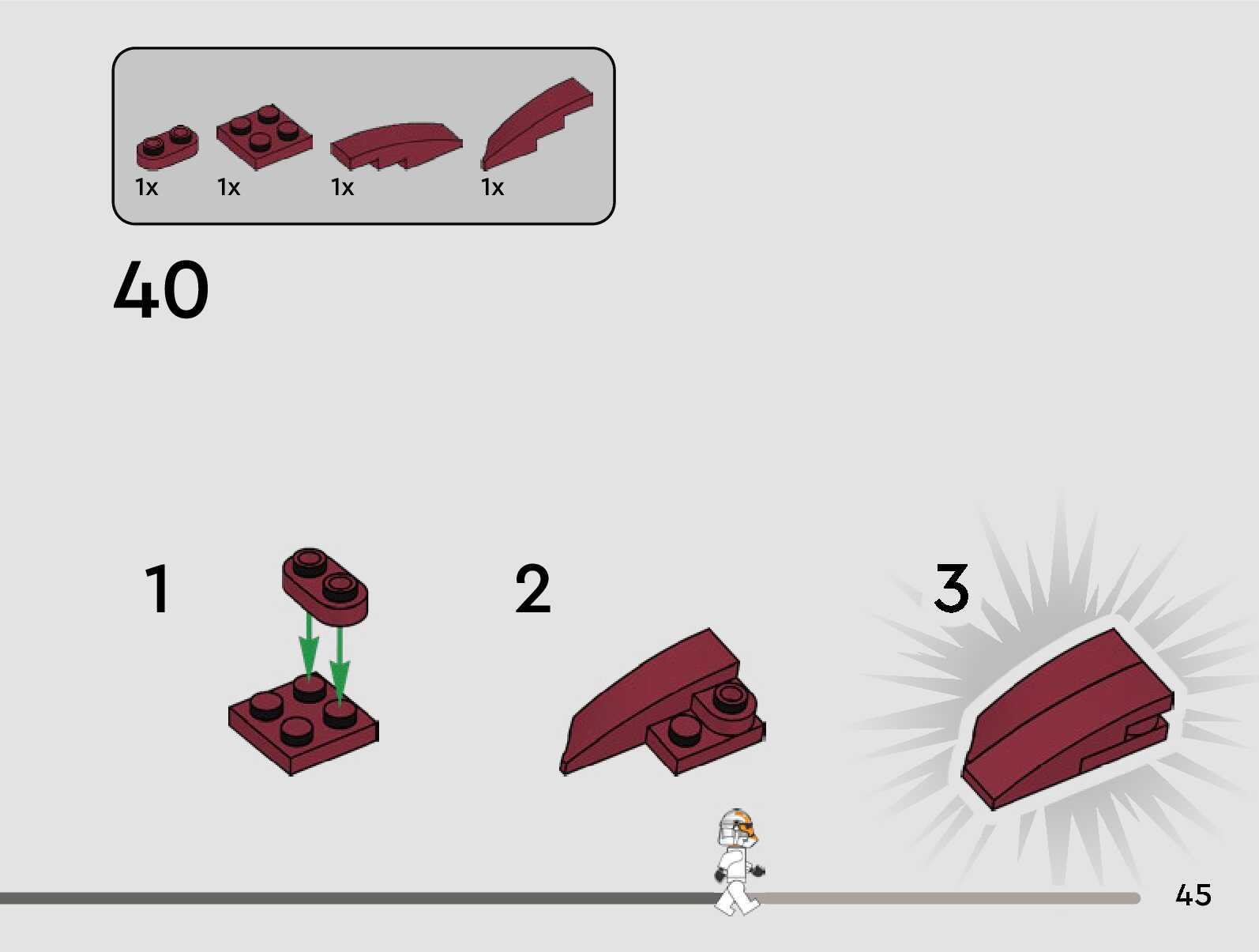 1x 1x 1x 1x

40

1

2

3

45