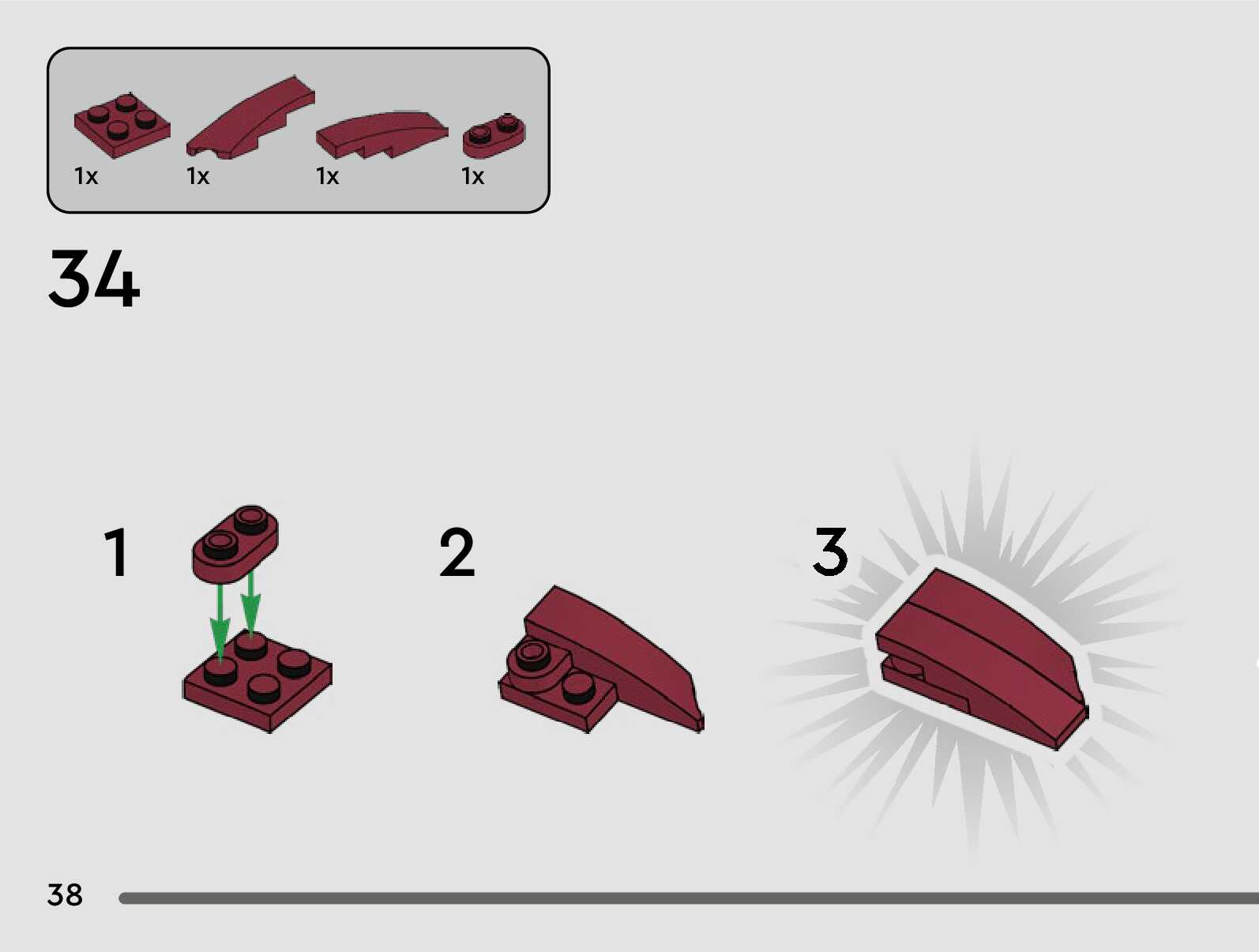 1x 1x 1x 1x

34

1

2

3

38