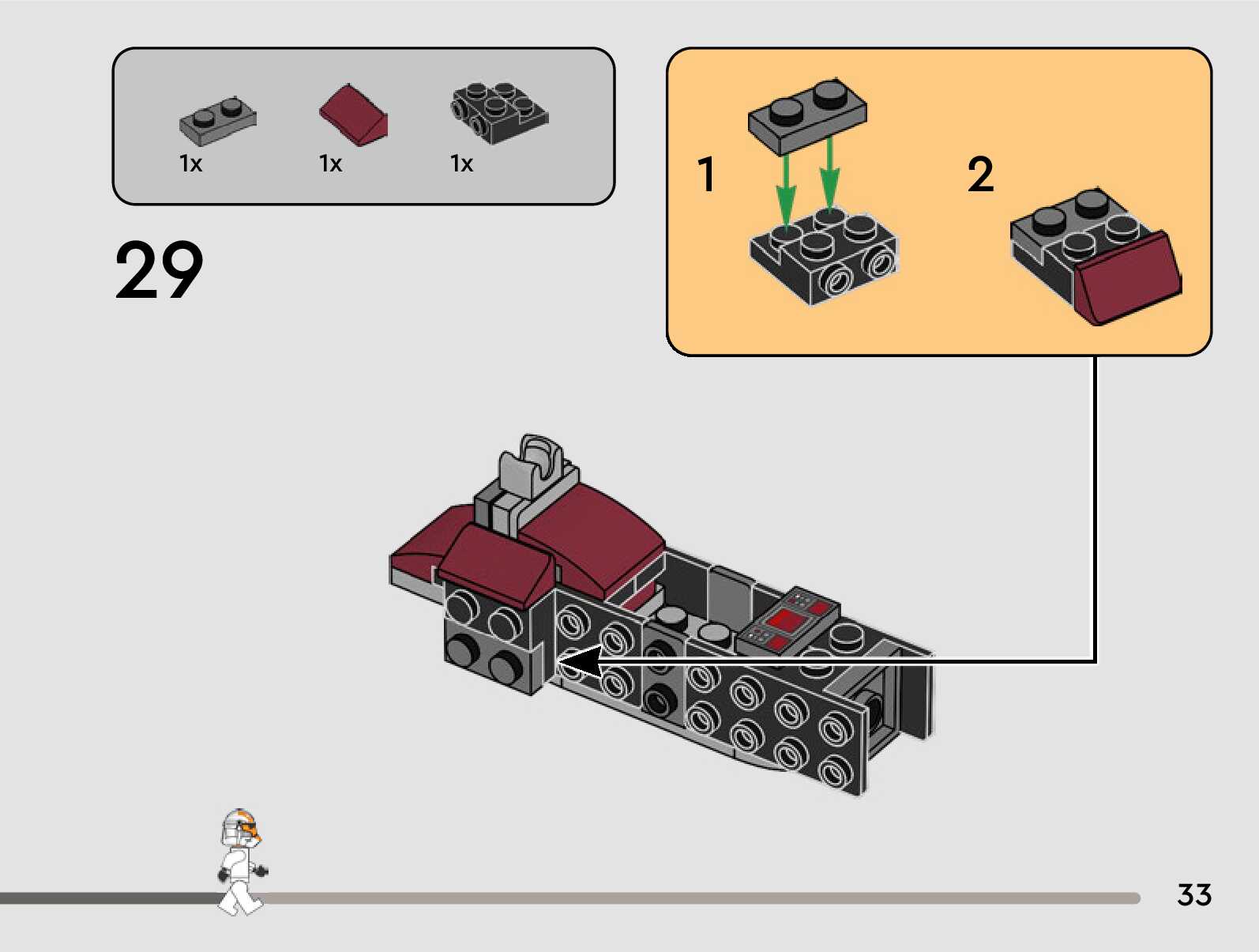 1x 1x 1x

29

1

2

33