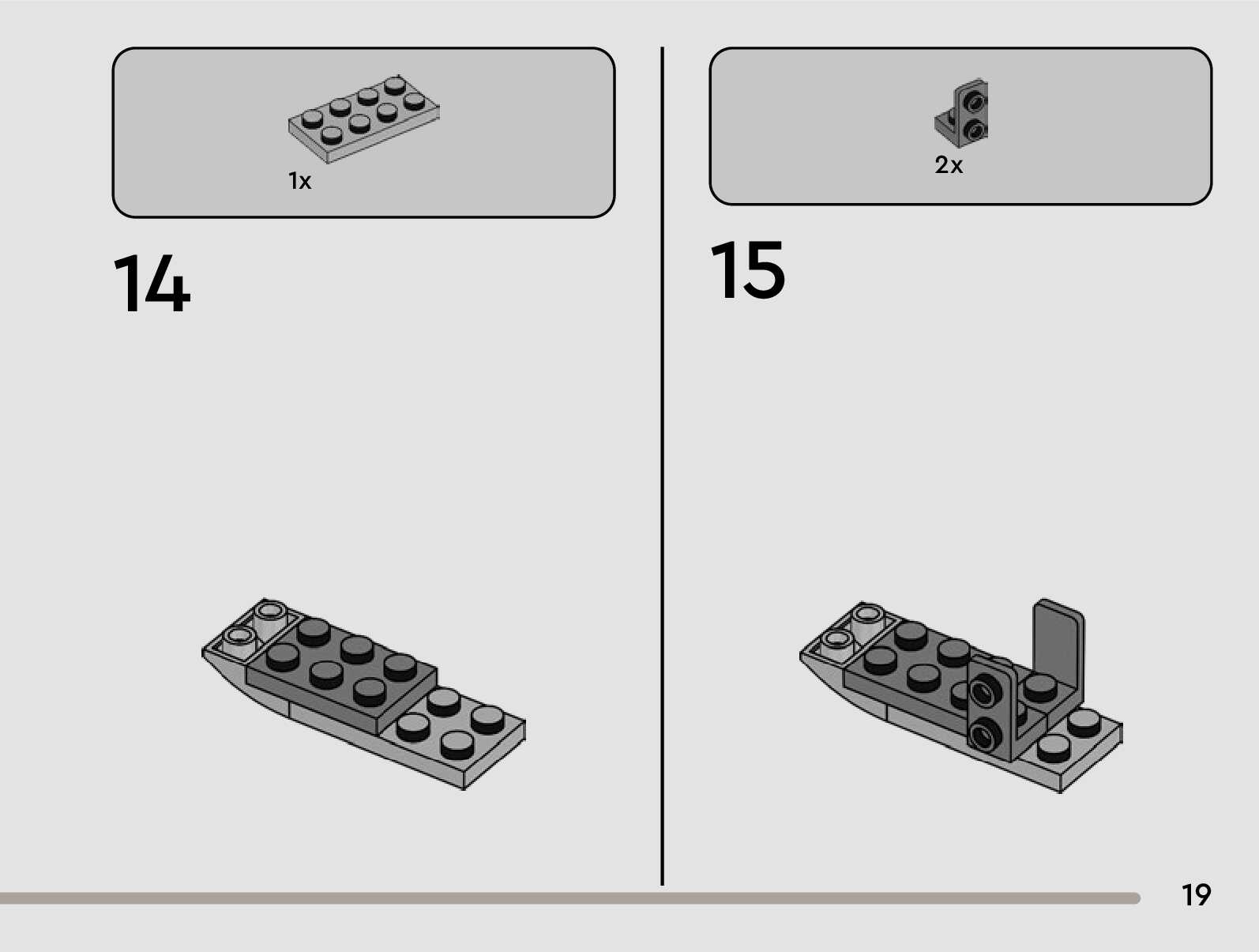 1x

14

2x

15

19