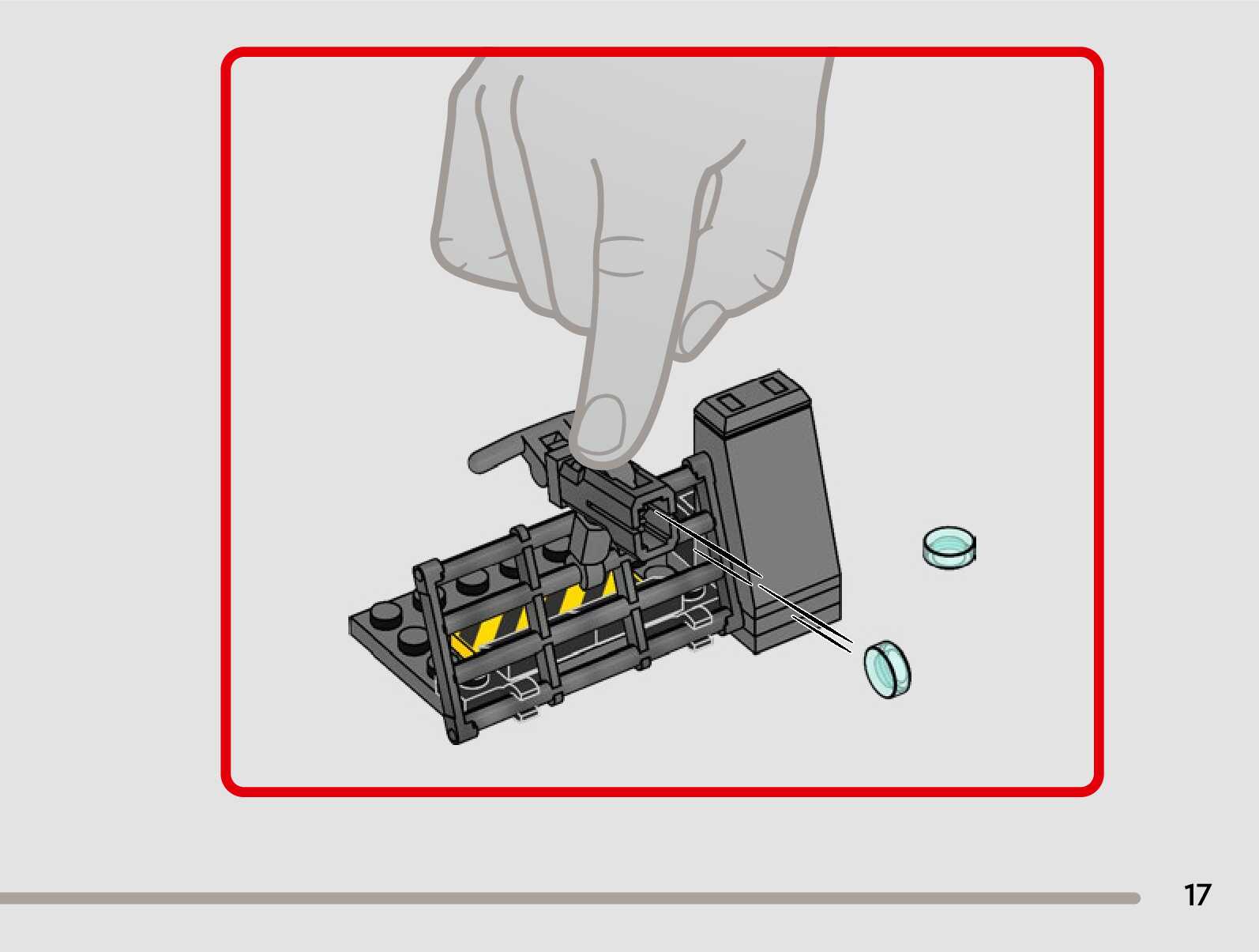 17