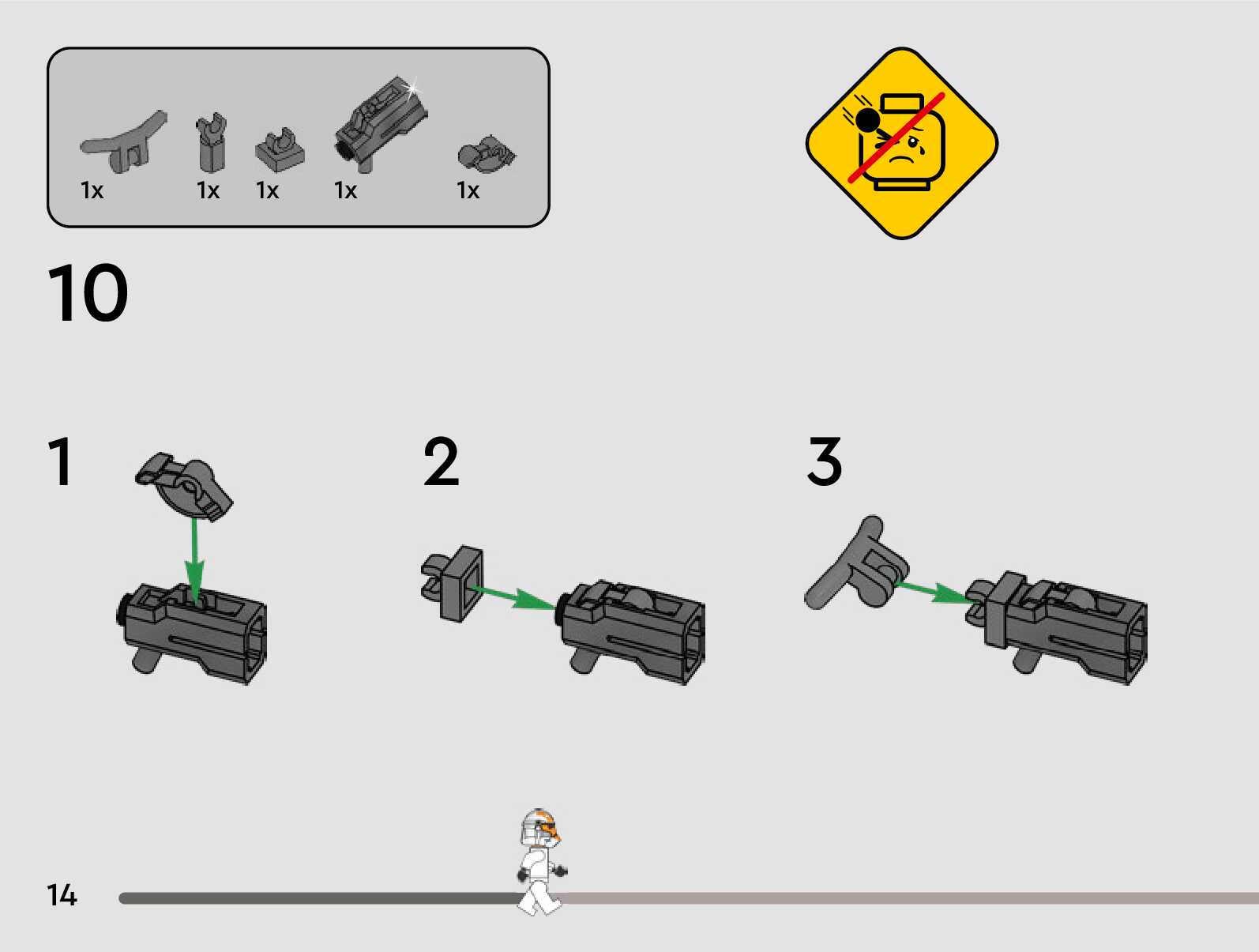 1x 1x 1x 1x 1x

10

1

2

3

14