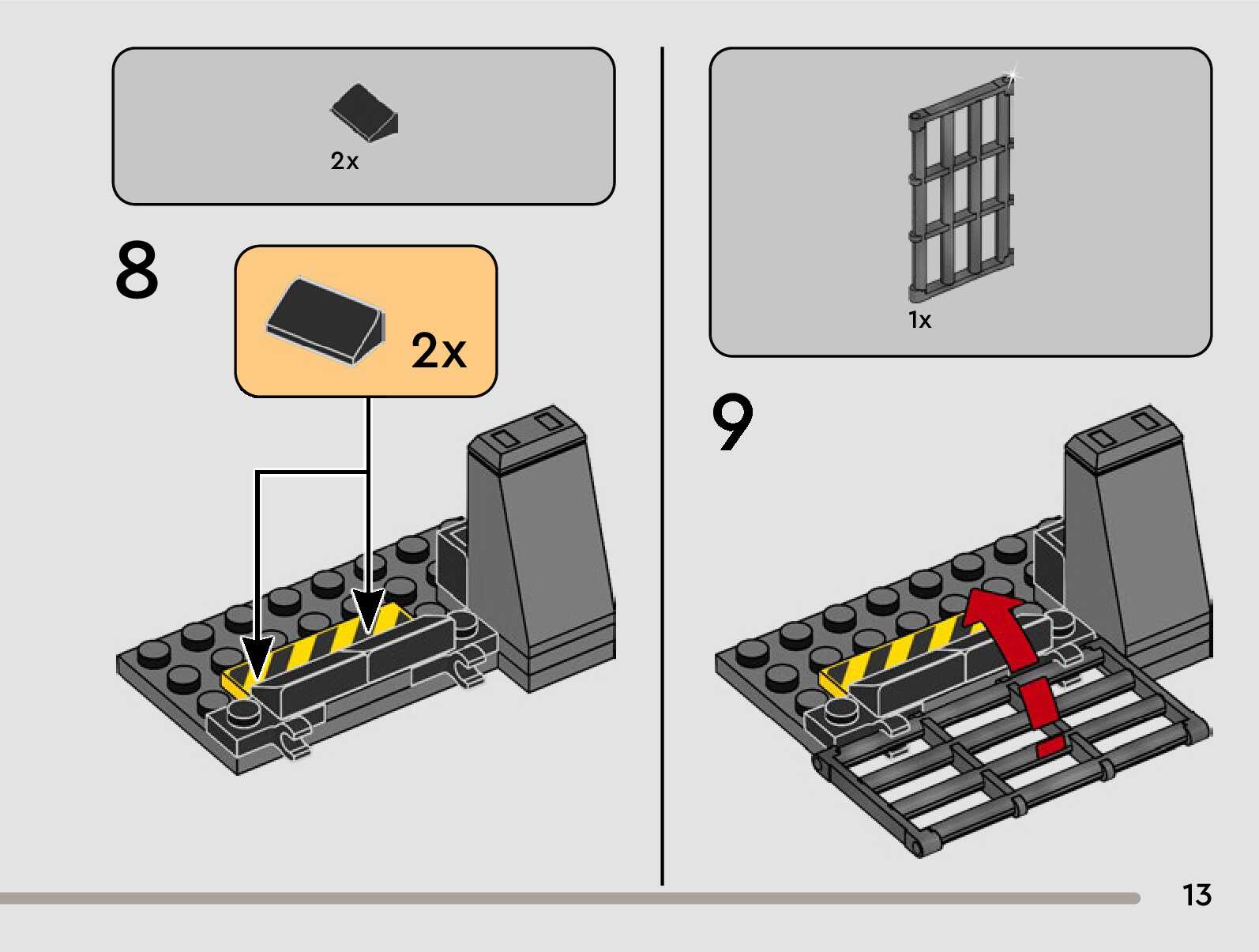 2x

8

2x

1x

9

13