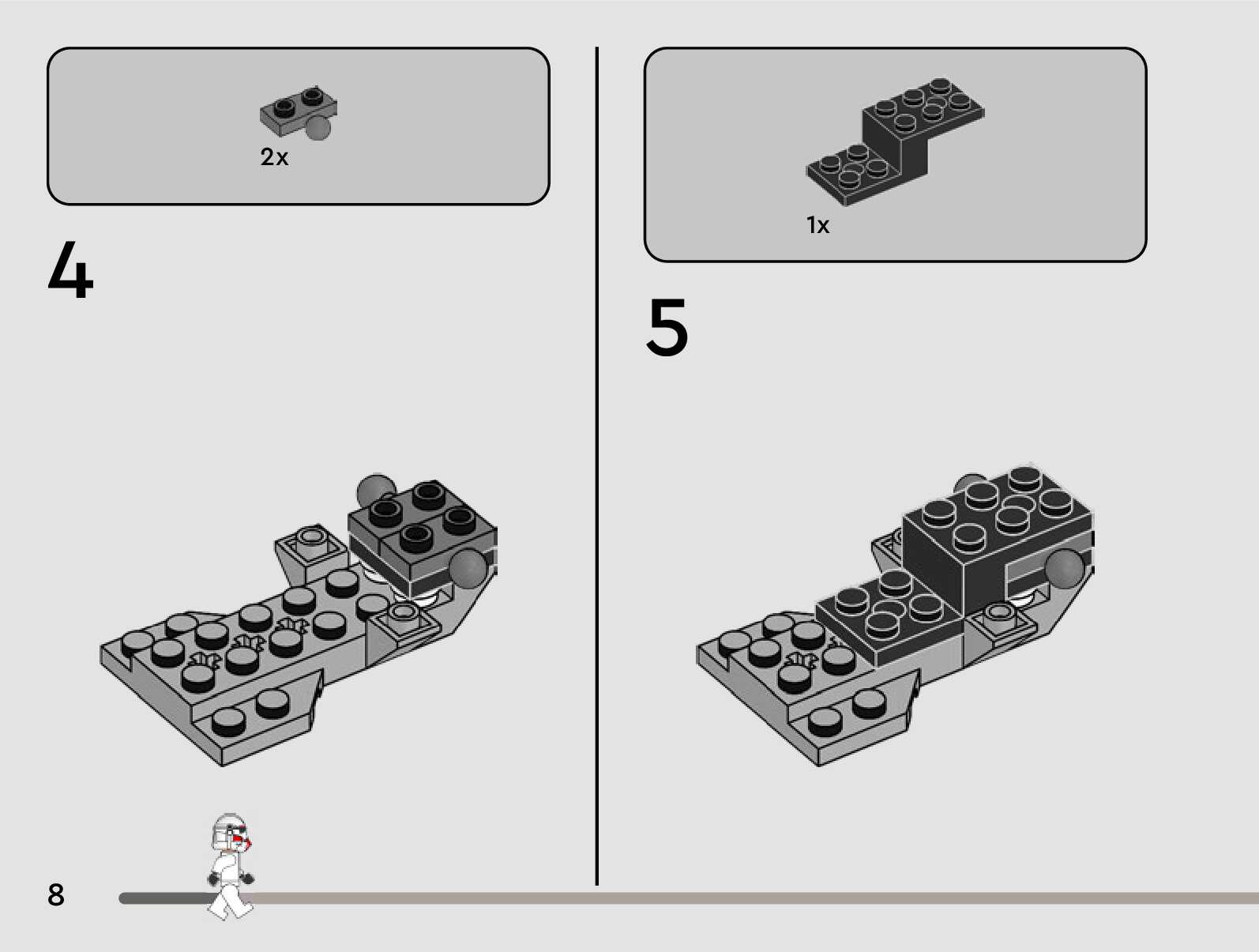 2x

4

1x

5

8