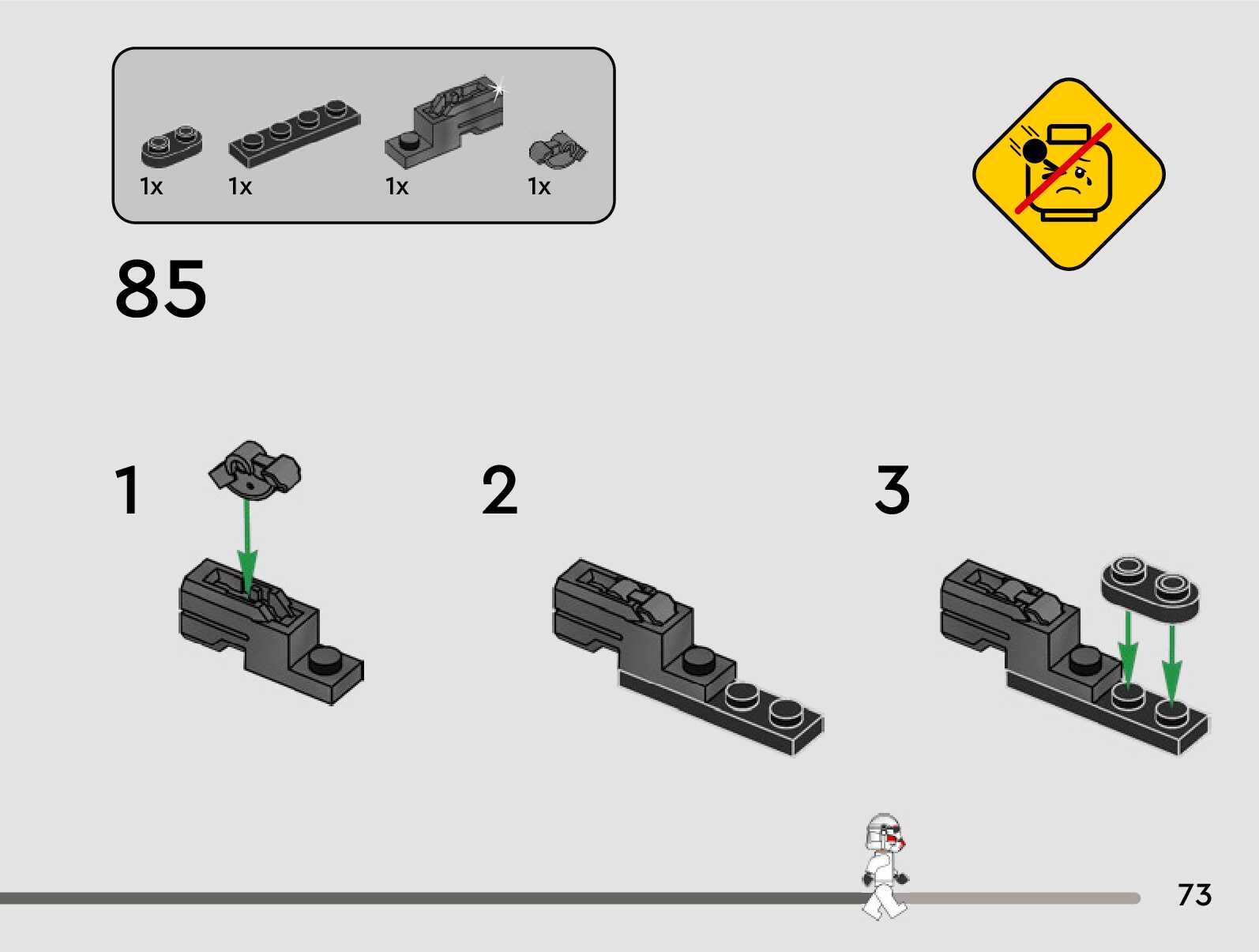 1x 1x 1x 1x

85

1

2

3

73