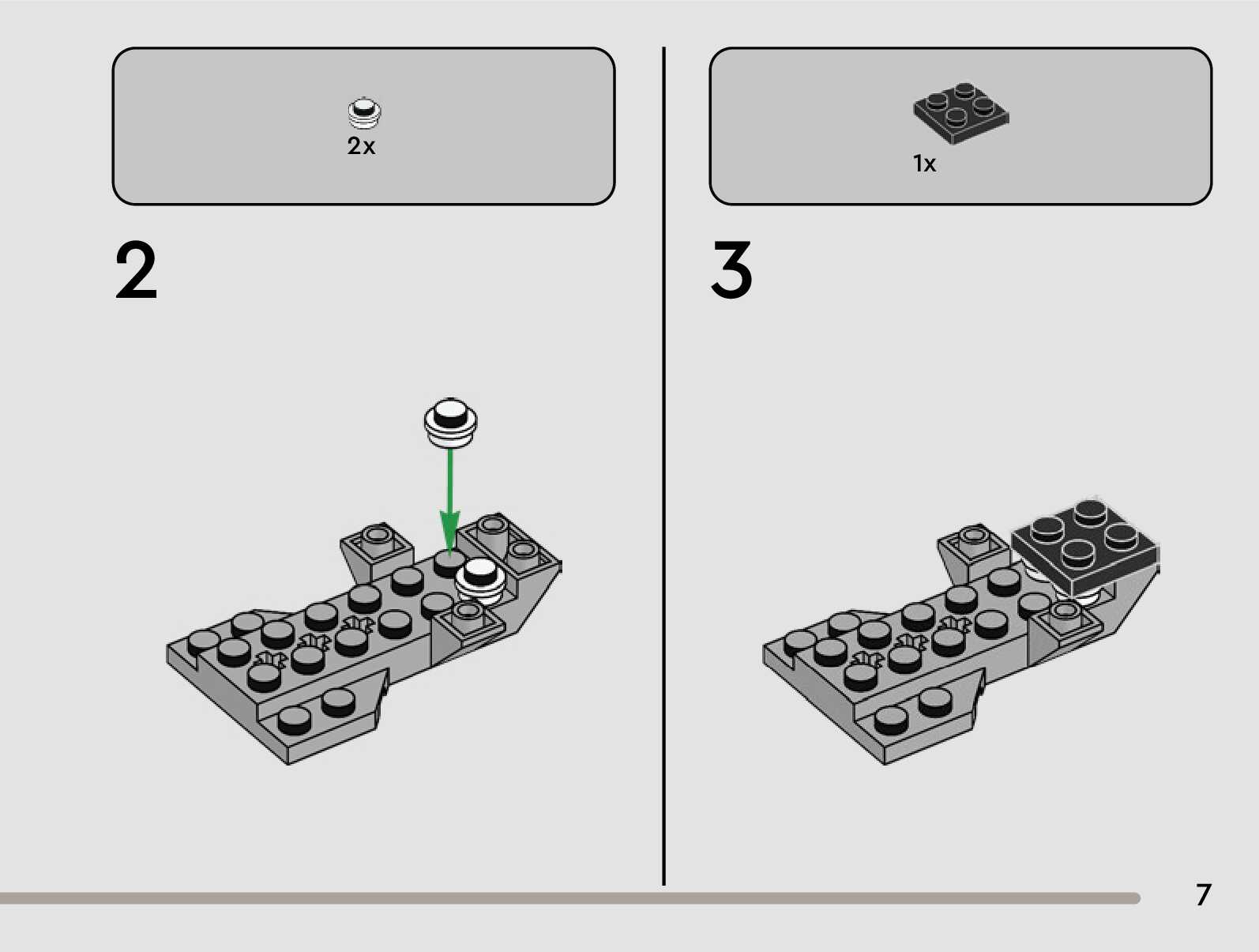 2x

2

1x

3

7