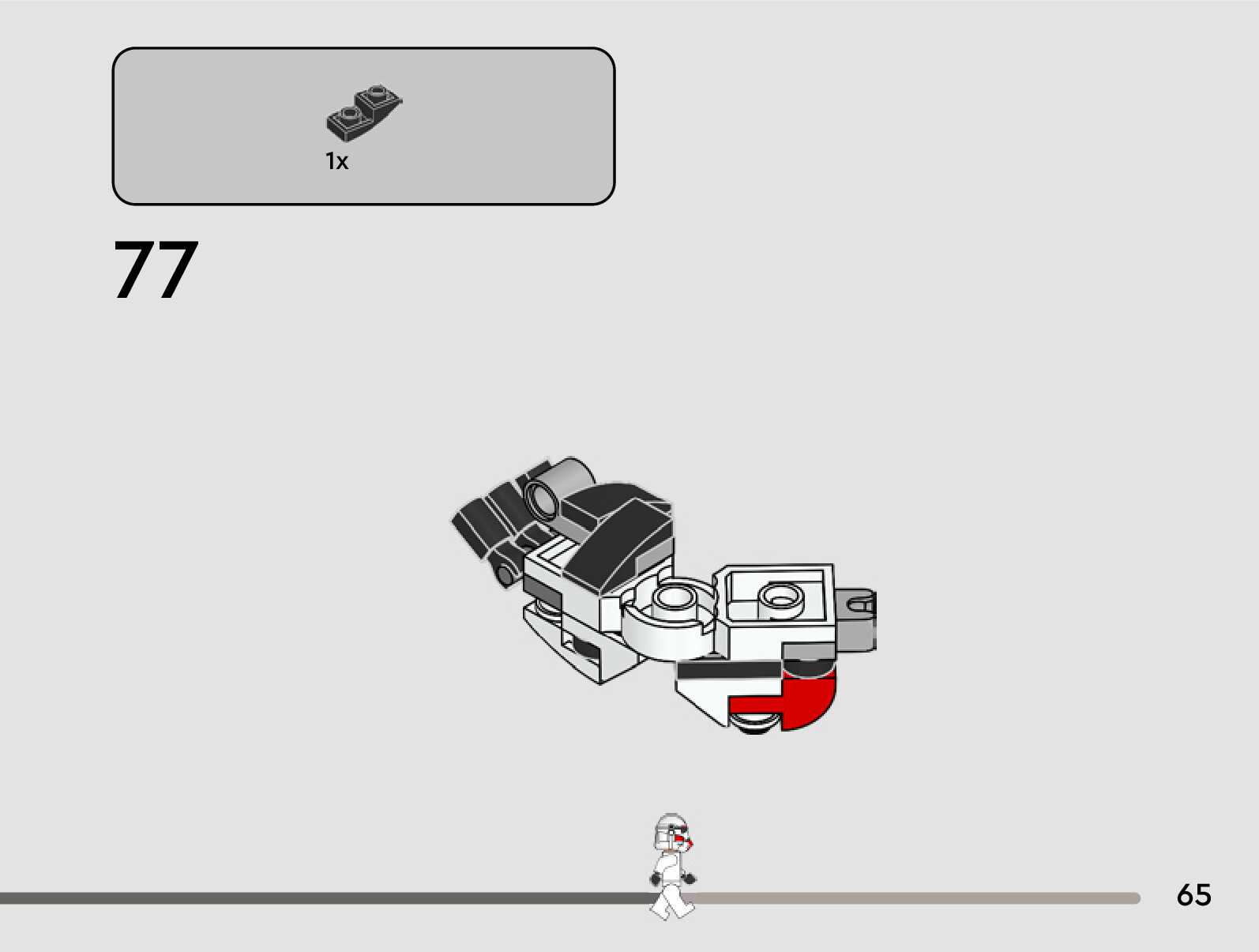 1x

77

65