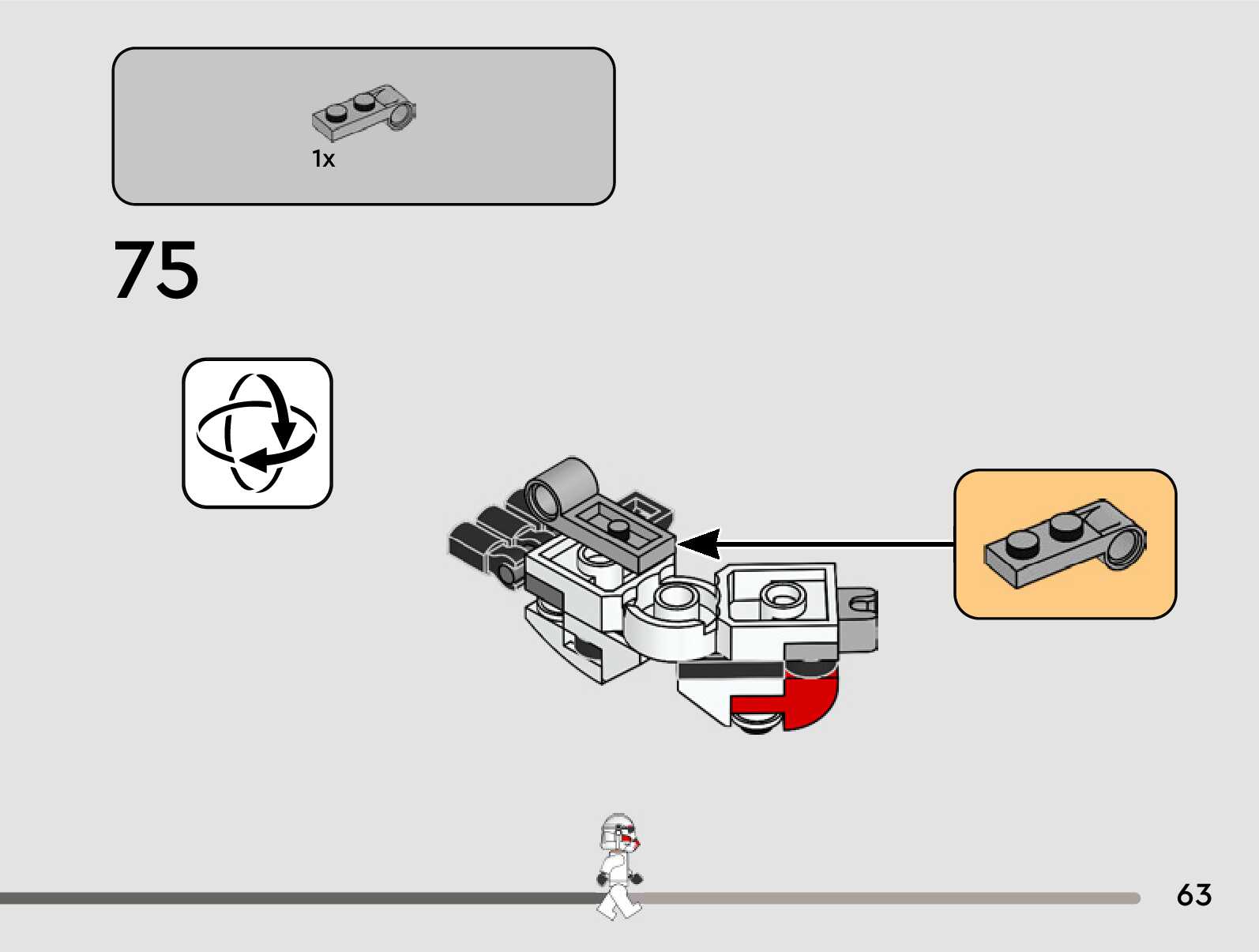 1x

75

63