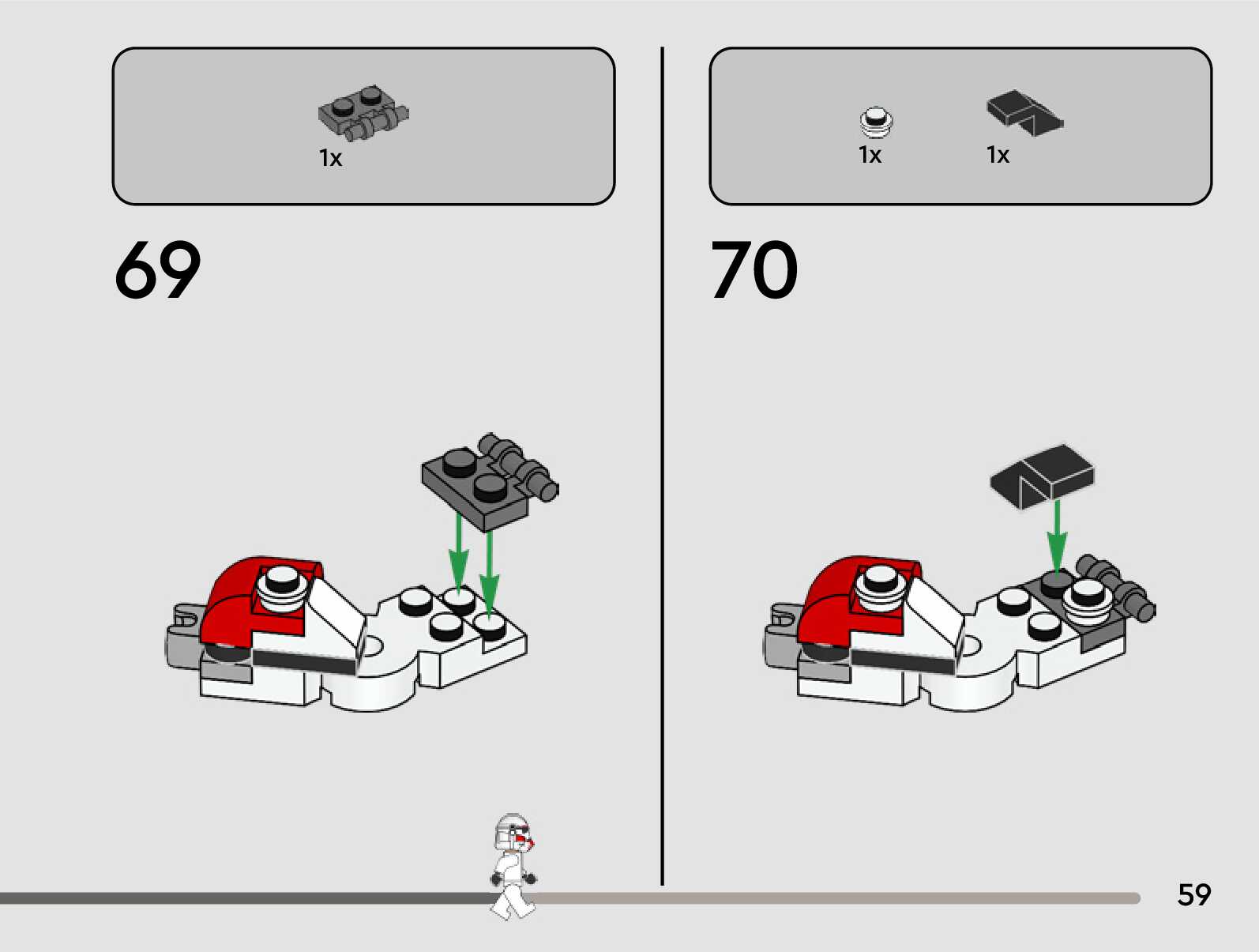 1x

69

1x

1x

70

59