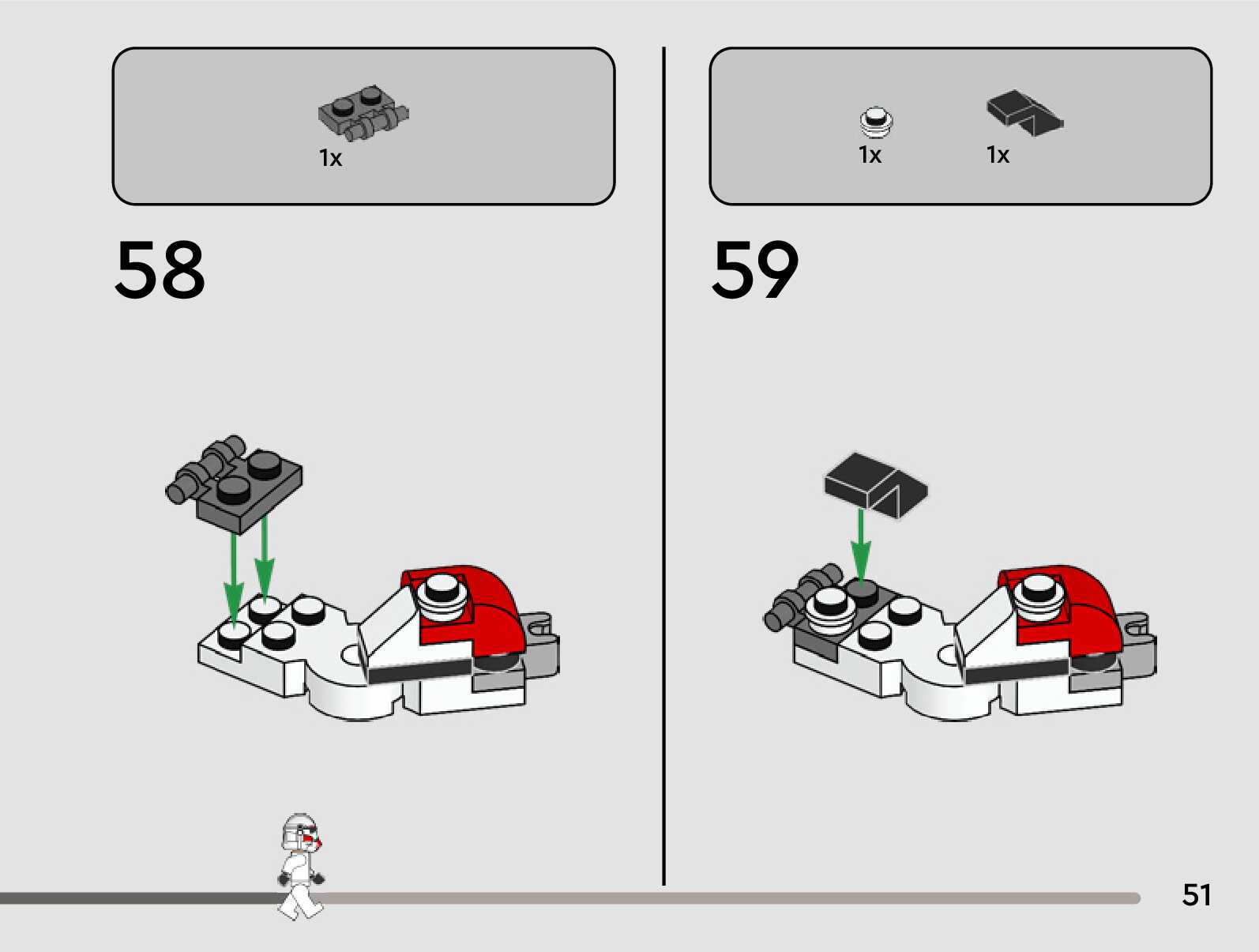 1x

58

1x

1x

59

51