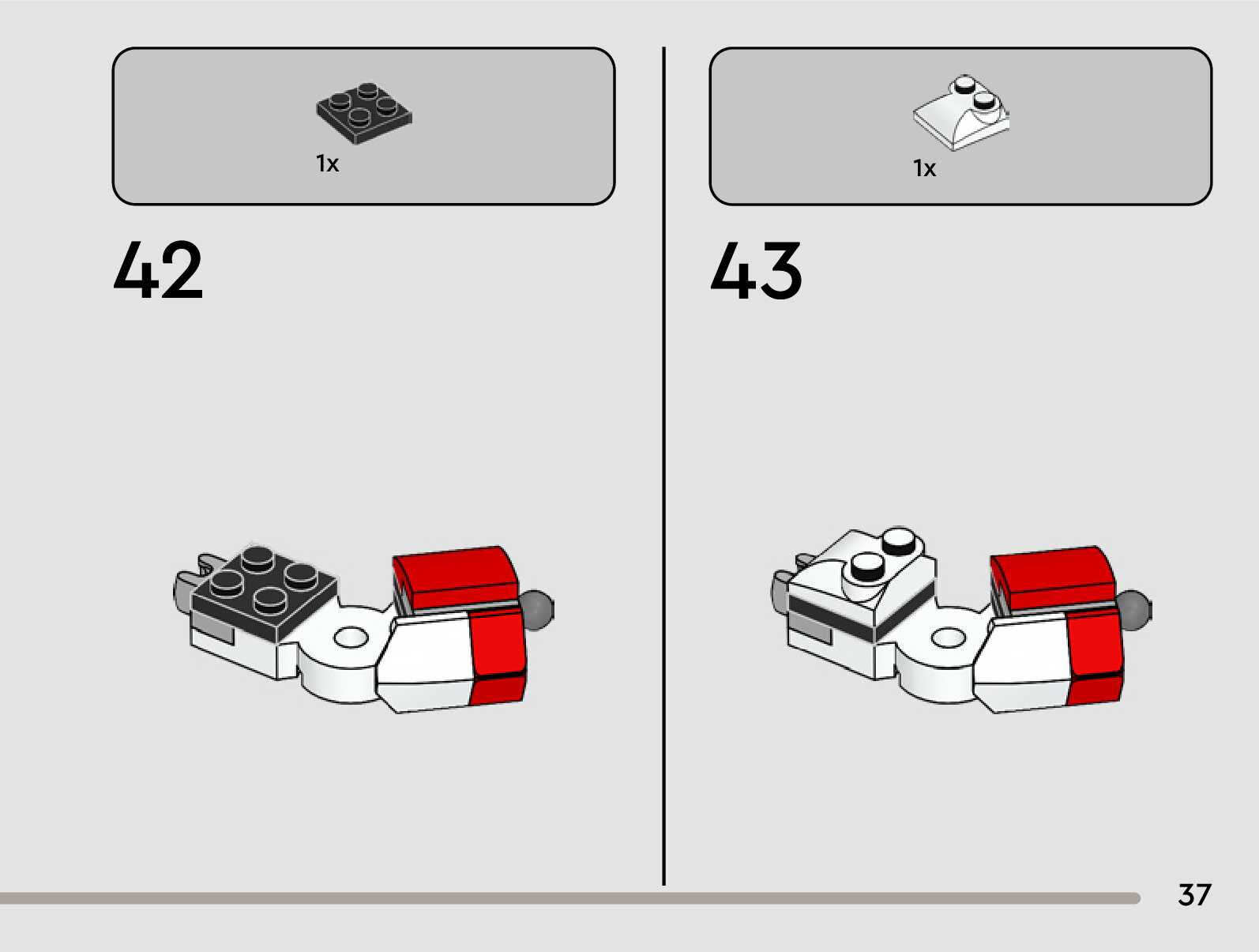 1x

42

1x

43

37