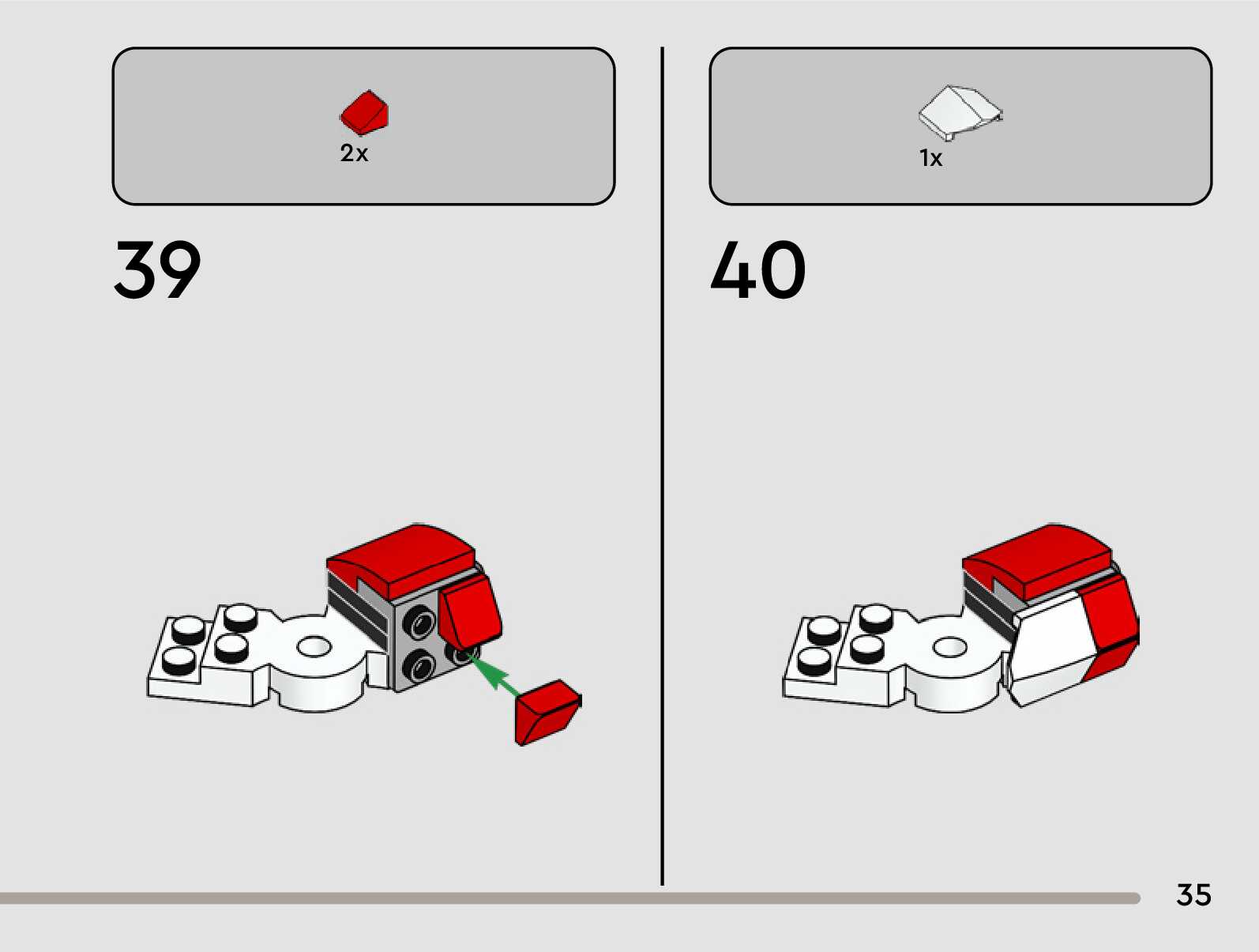 2x

39

1x

40

35