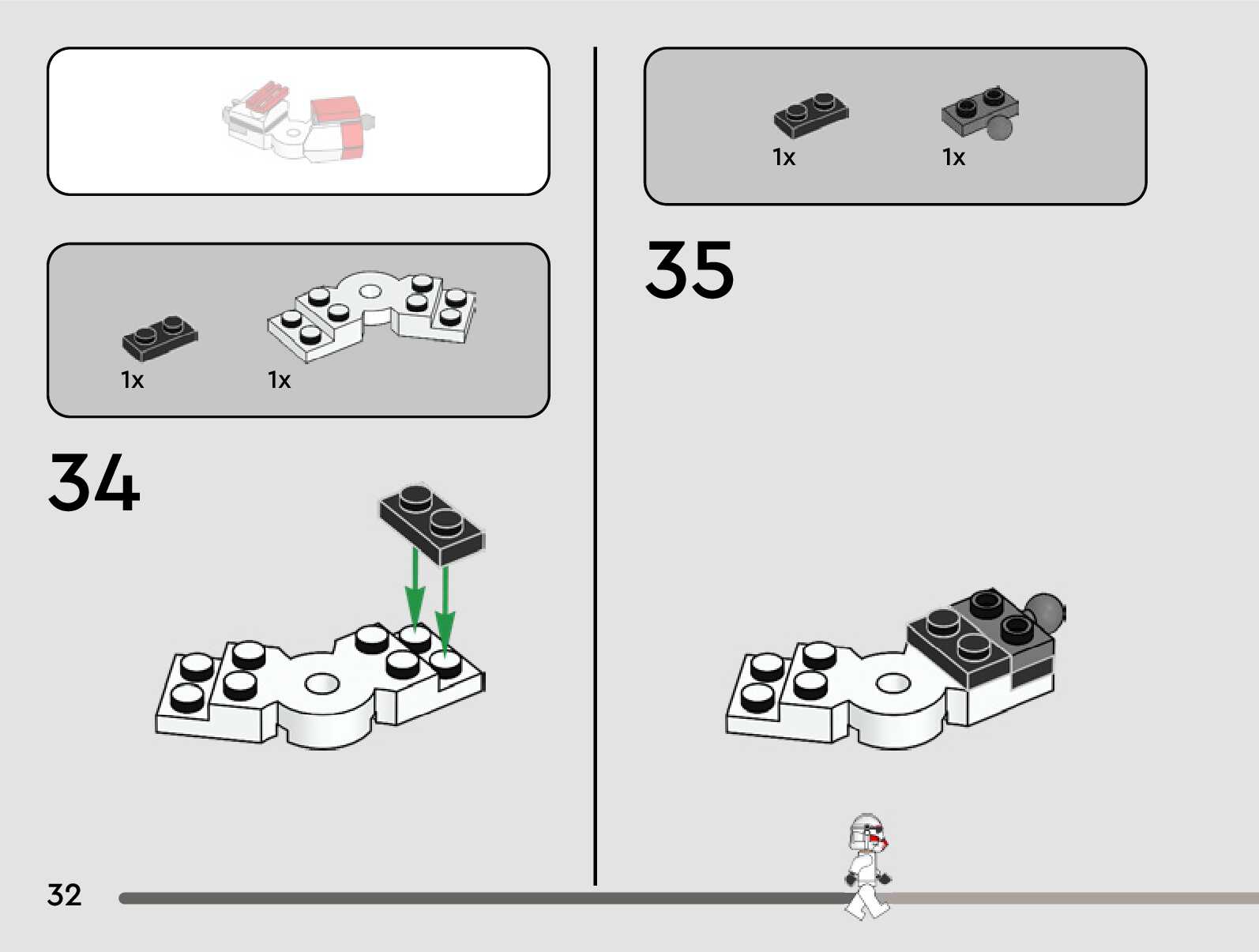 1x

1x

34

1x

1x

35

32