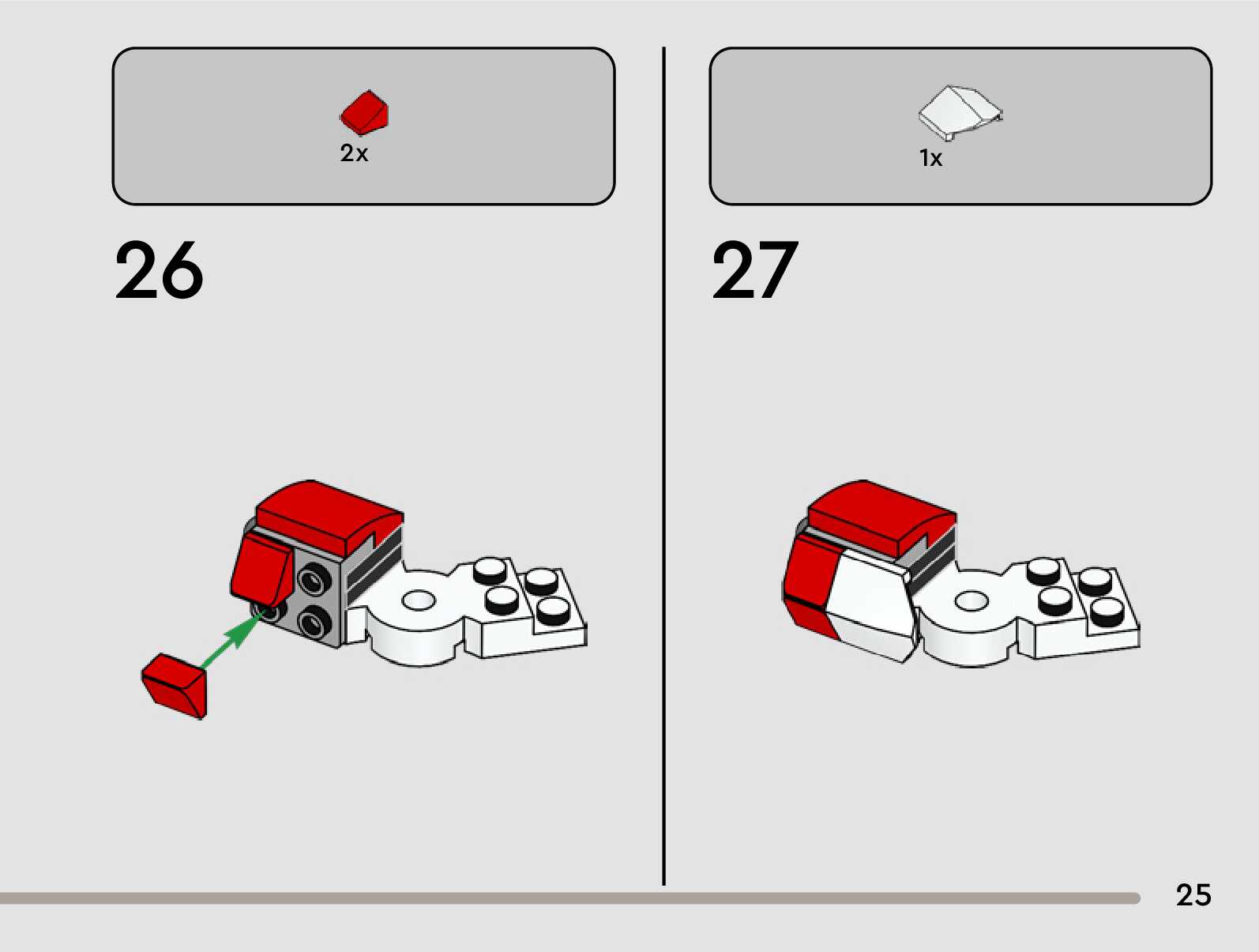 2x

26

1x

27

25