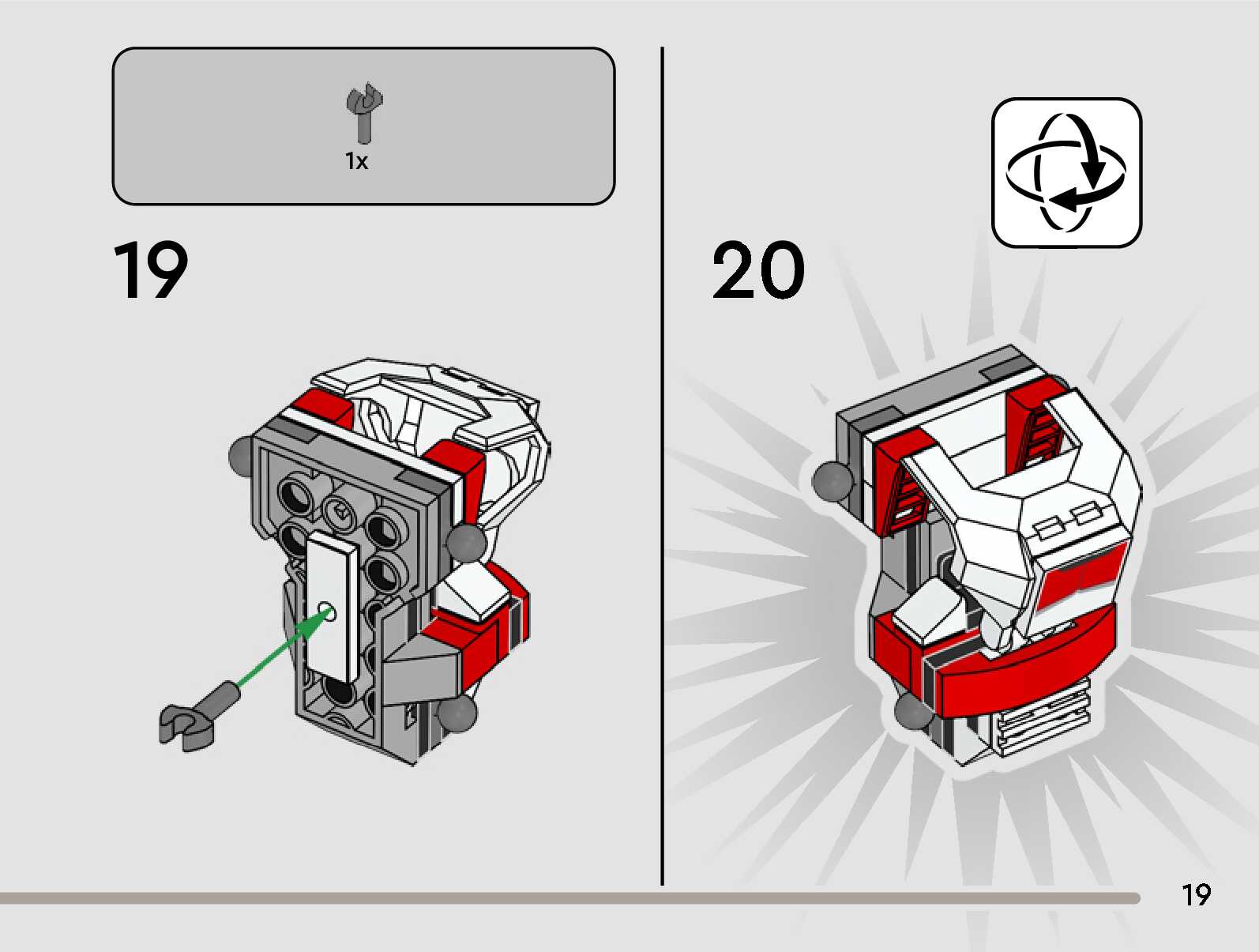 1x

19

20

19