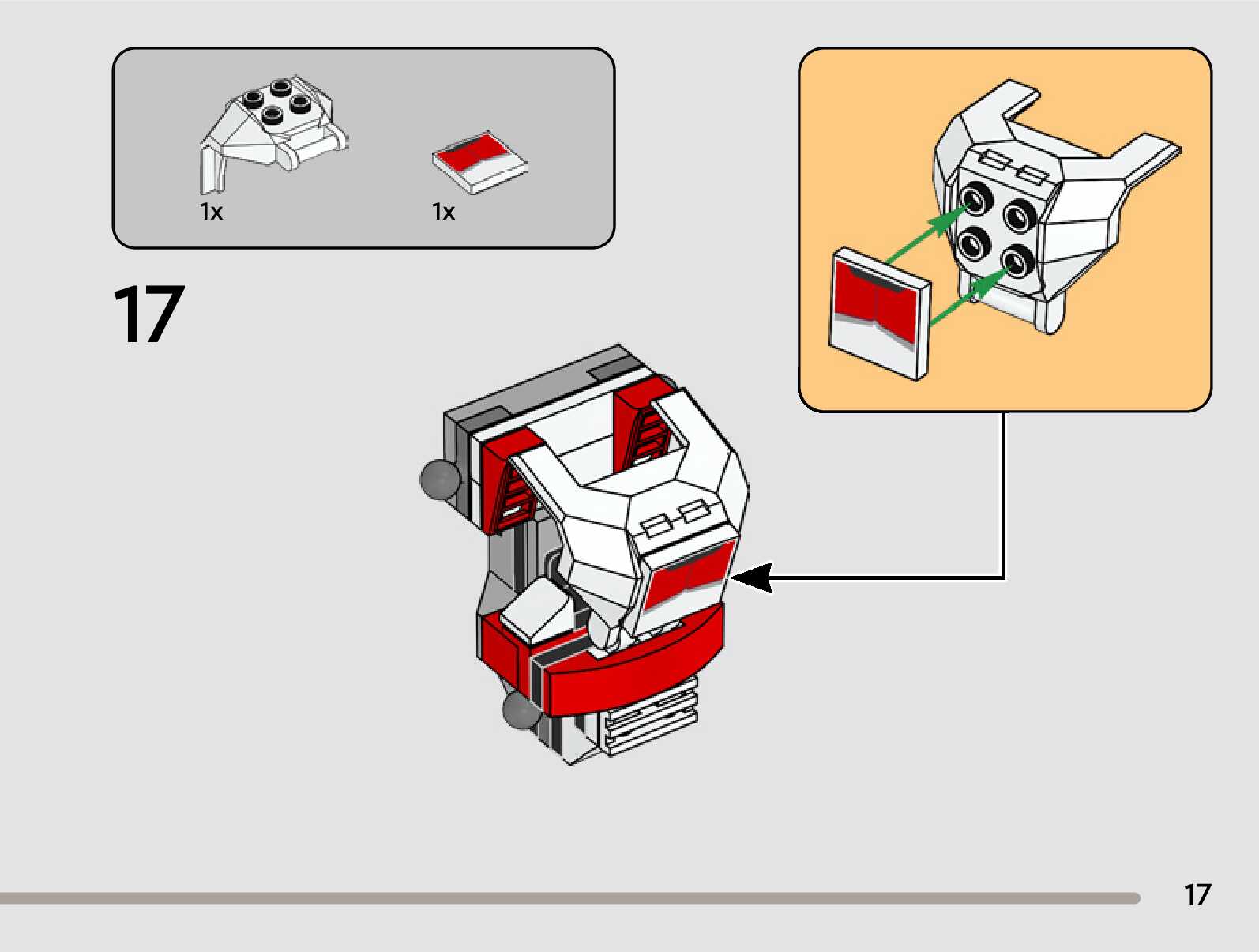 1x

1x

17

17