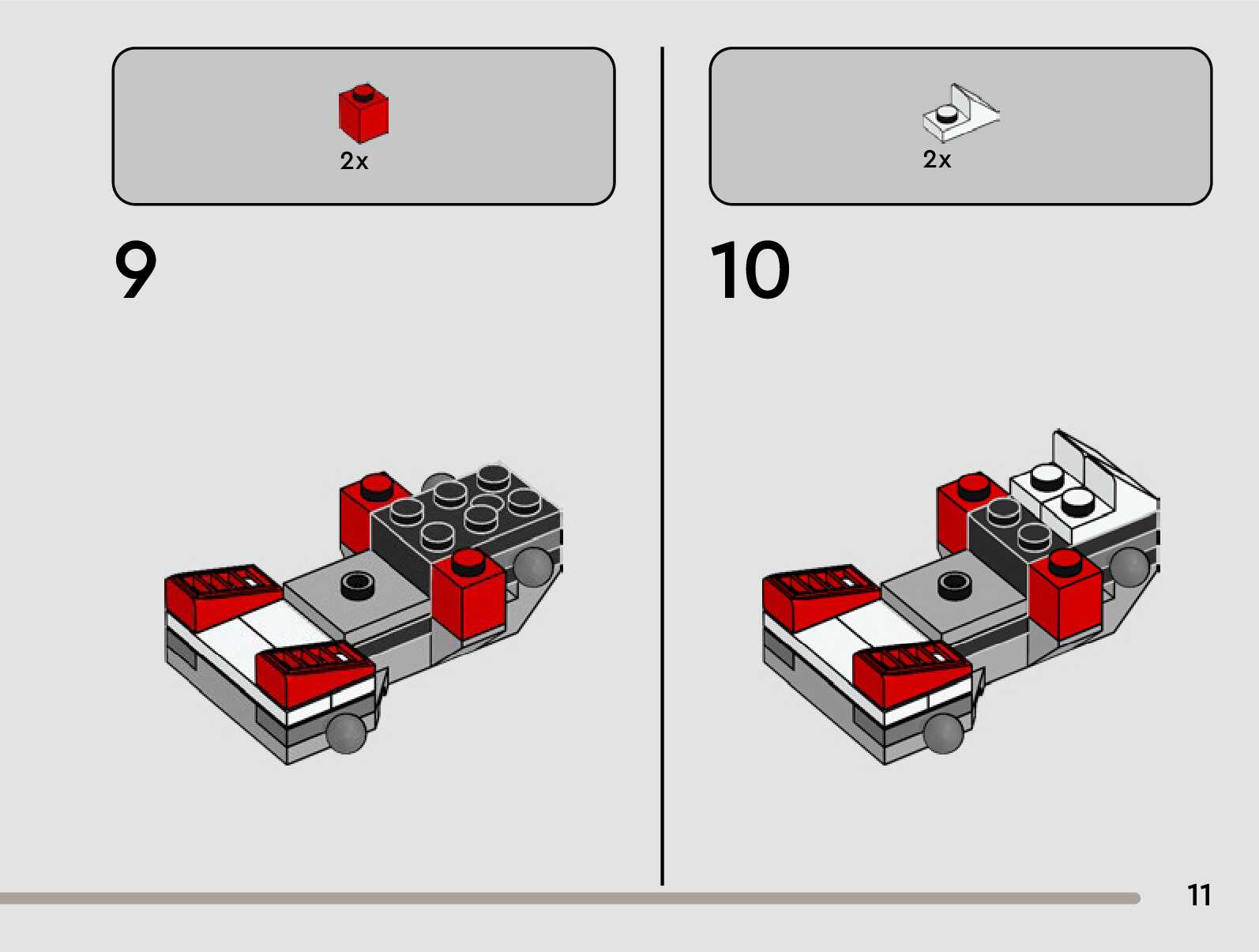 2x

9

2x

10

11