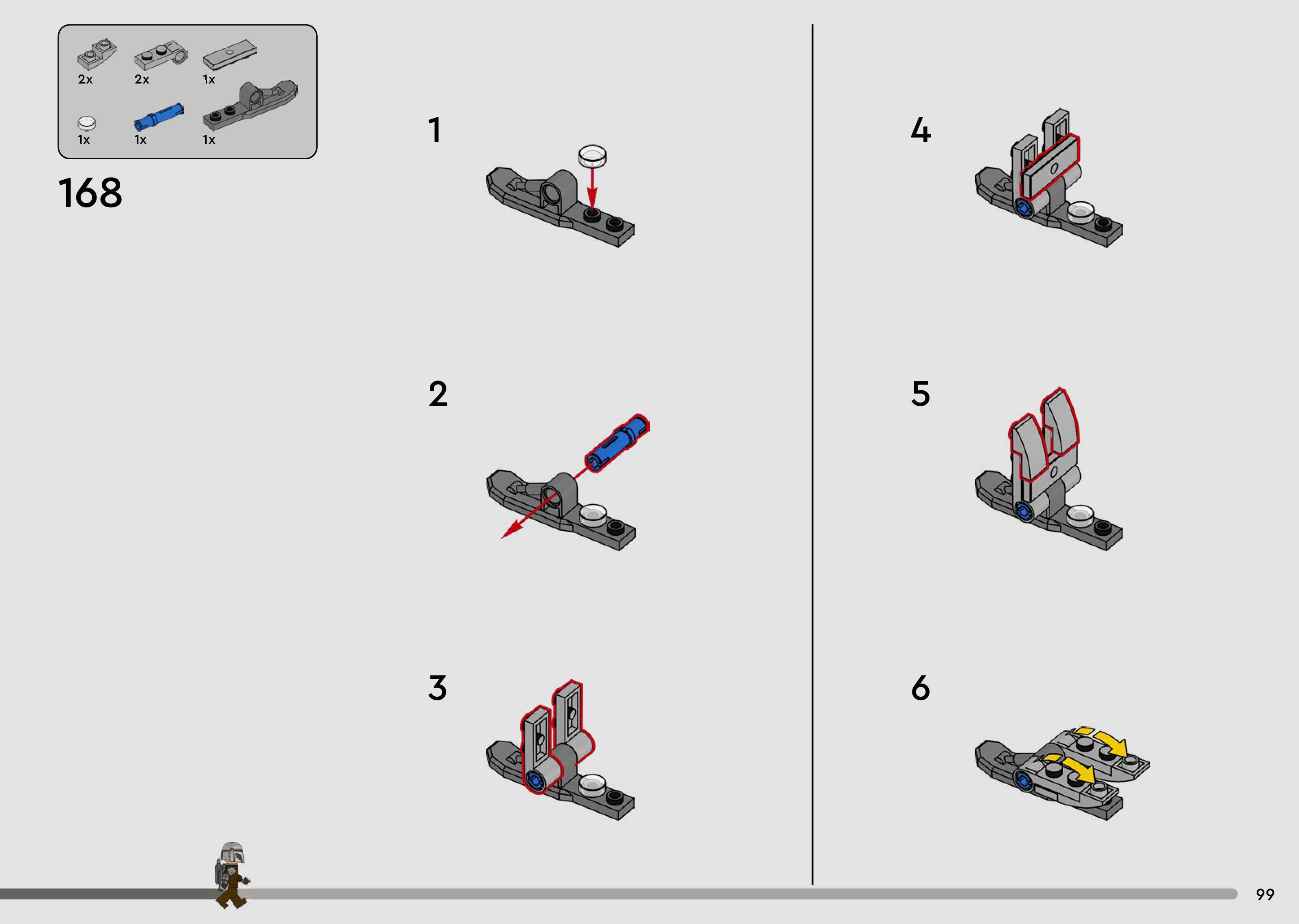 2x
2x
1x
1x
1x
1x

168

1

2

3

4

5

6

99