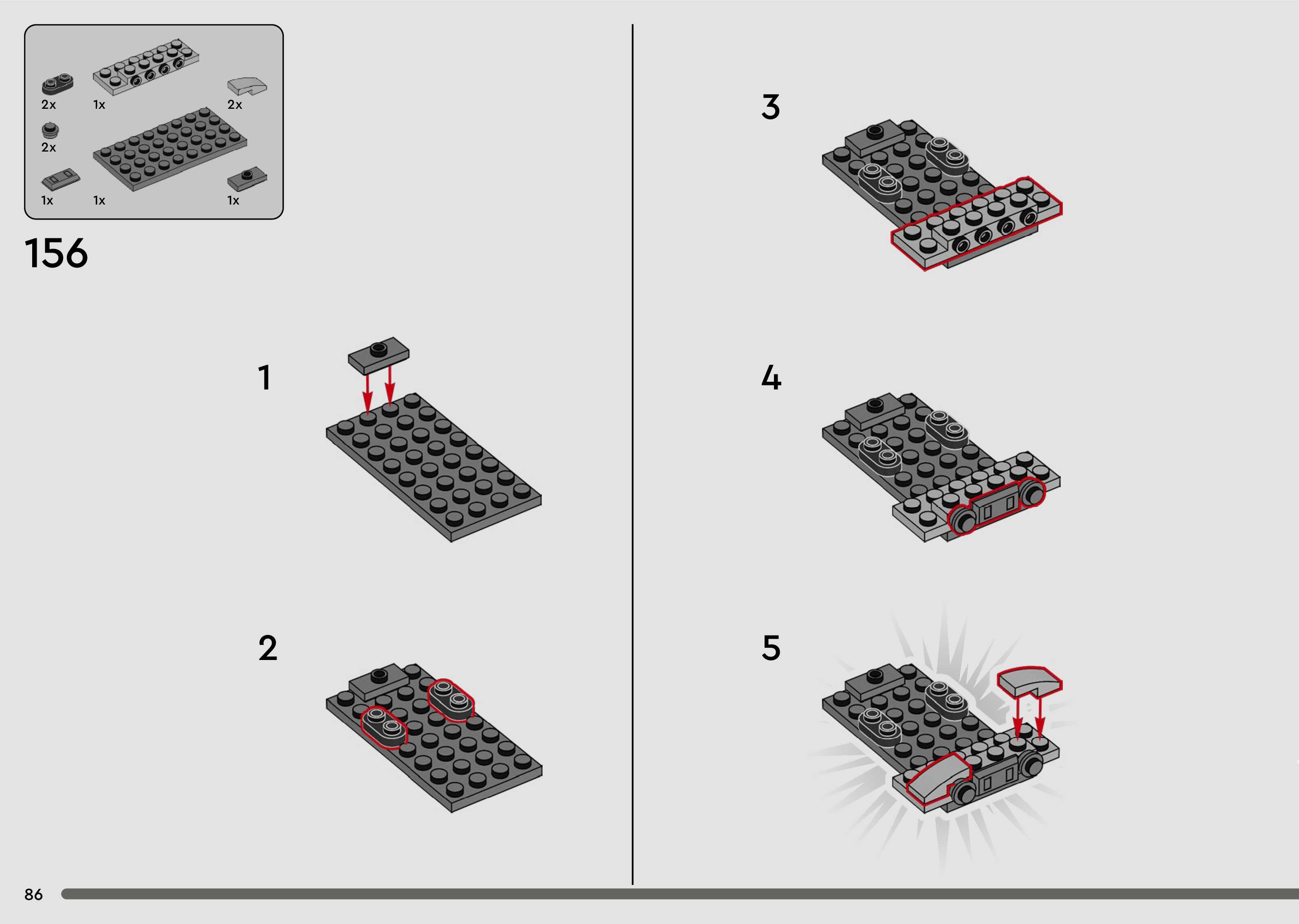 2x
1x
2x
2x
1x
1x
1x

156

1

2

3

4

5

86