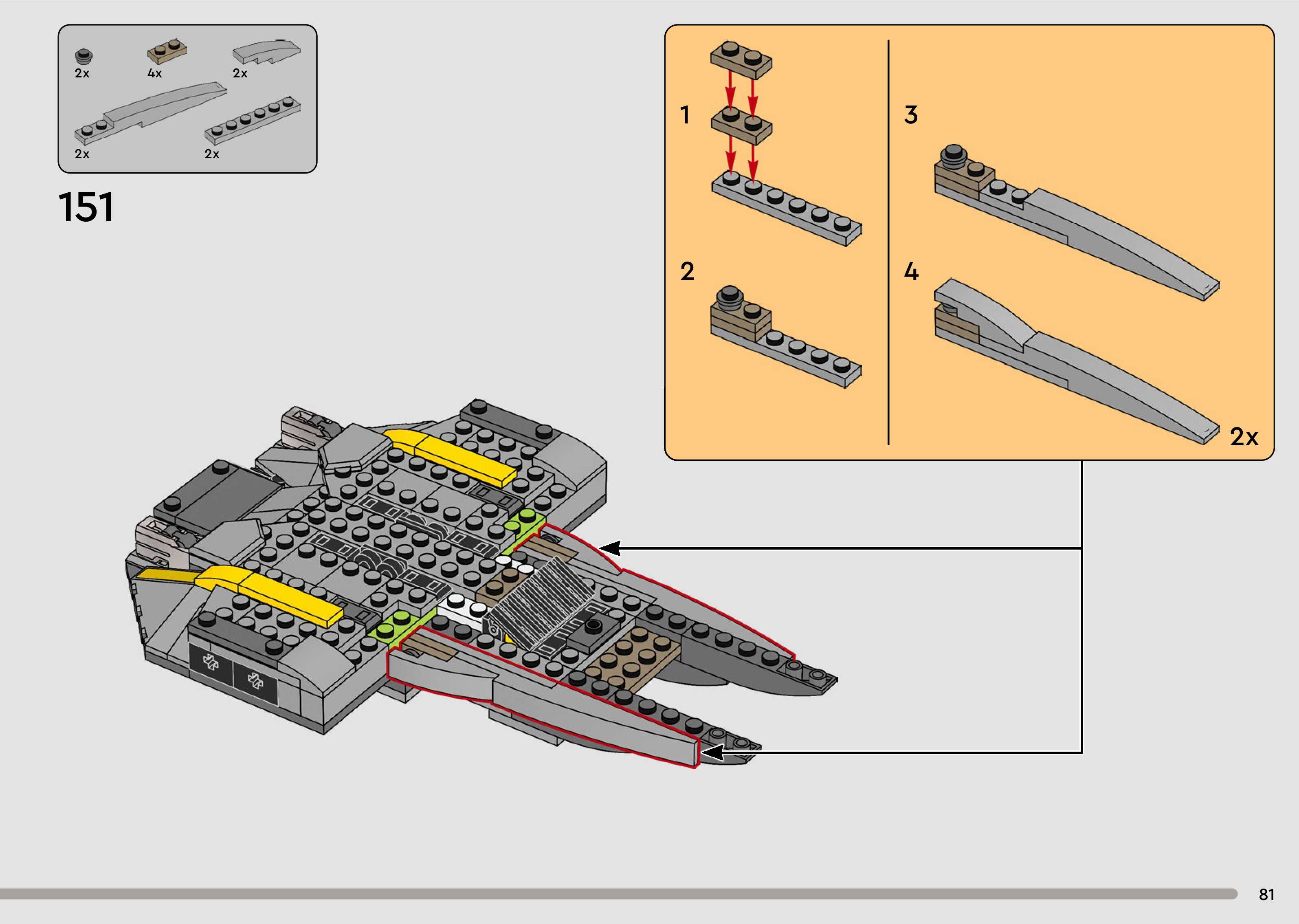 2x
4x
2x
2x
2x

151

1
2
3
4
2x

81