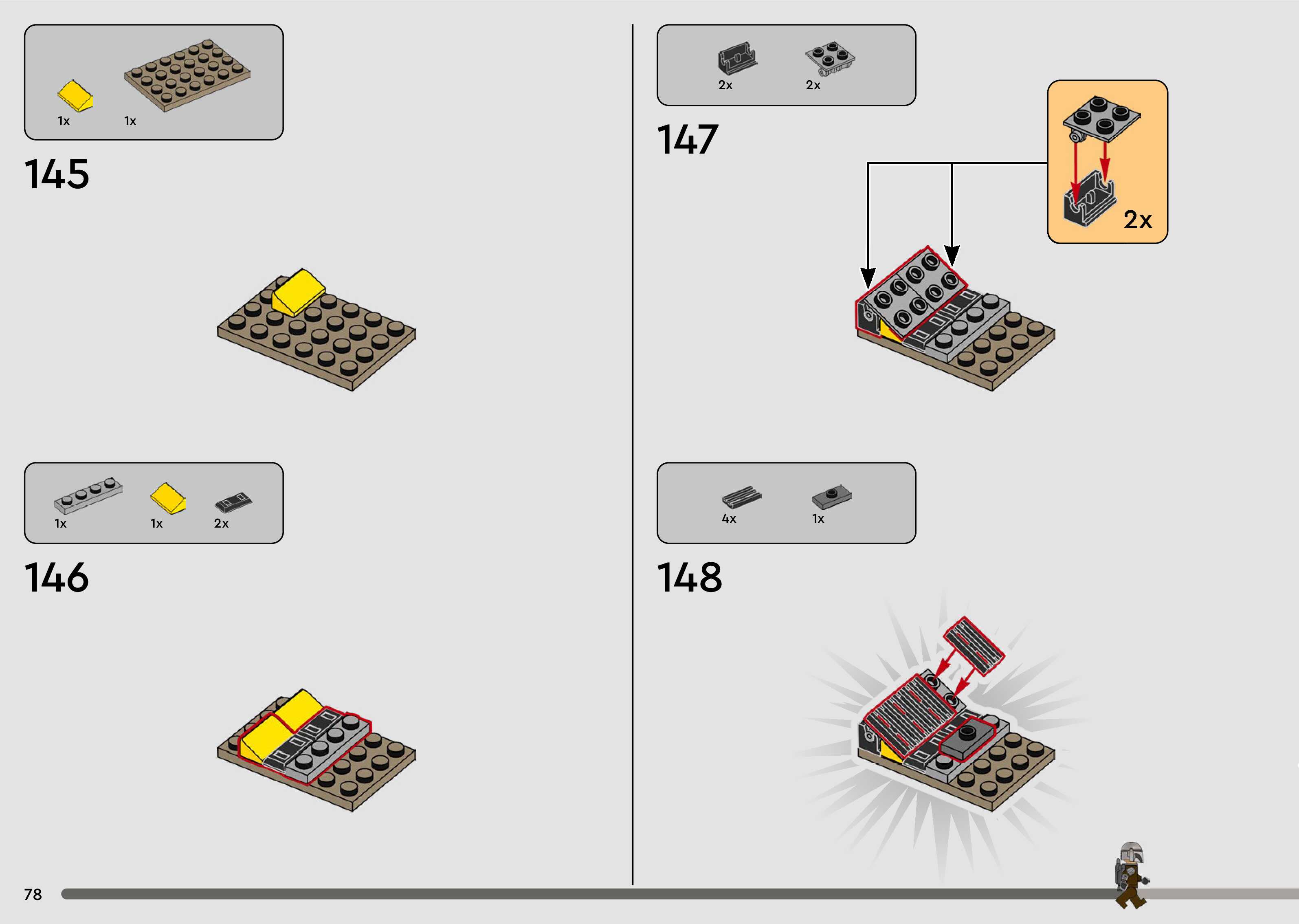 1x 1x

145

1x 1x 2x

146

2x 2x

147

2x

4x 1x

148

78