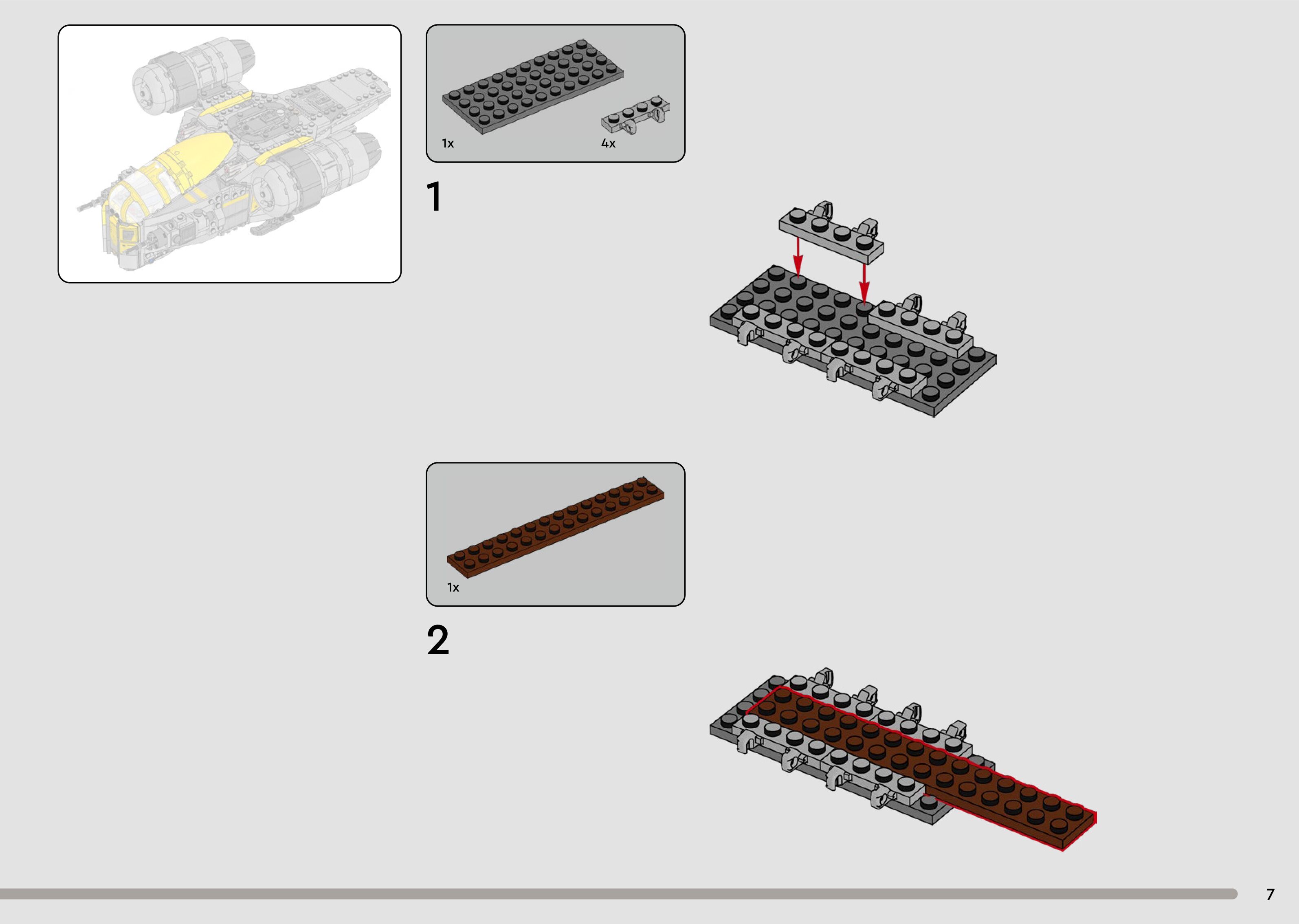 1x

4x

1

1x

2

7