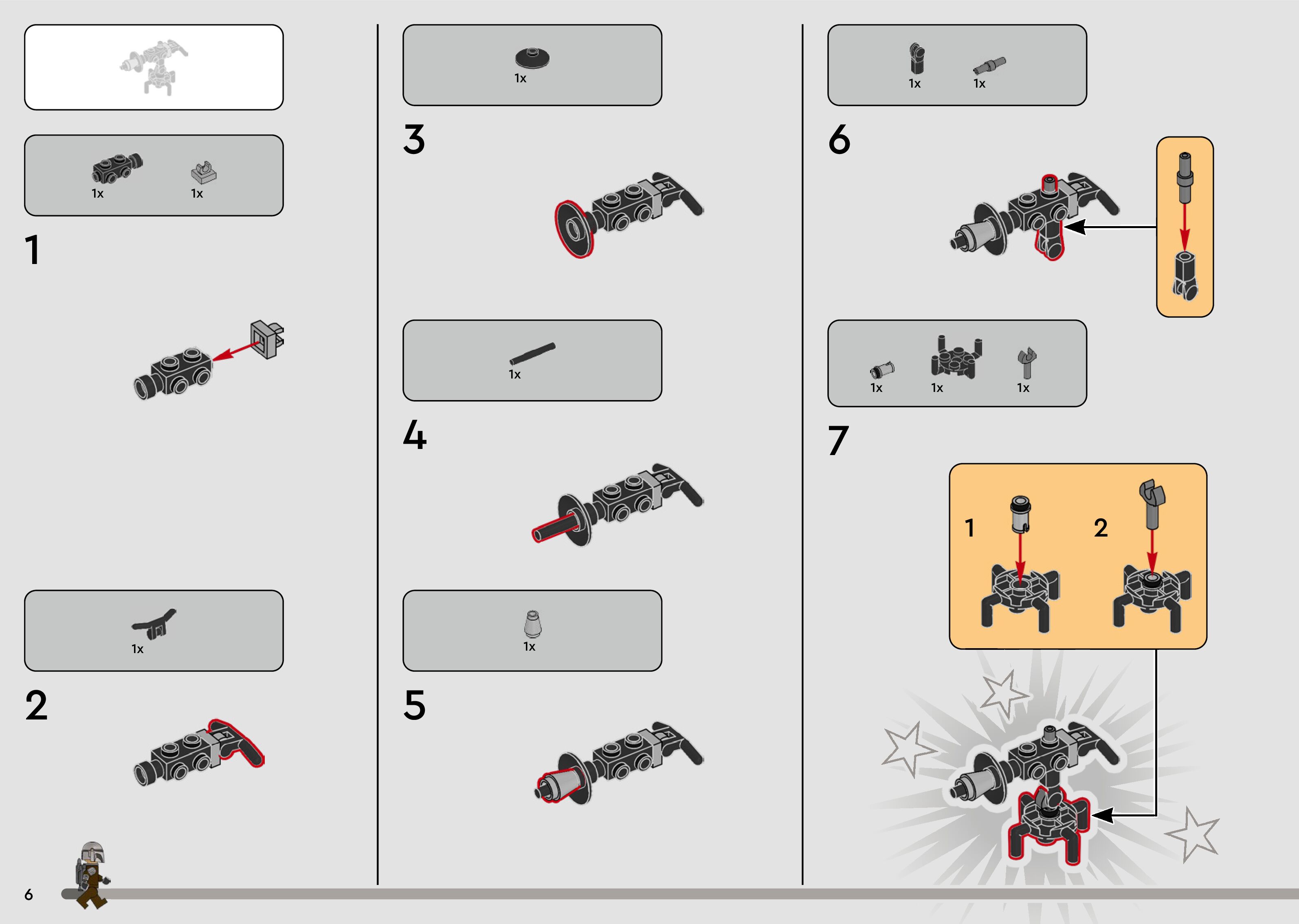 1x 1x

1

1x

2

1x

3

1x

4

1x

5

1x 1x

6

1x 1x 1x

7

1

2

6