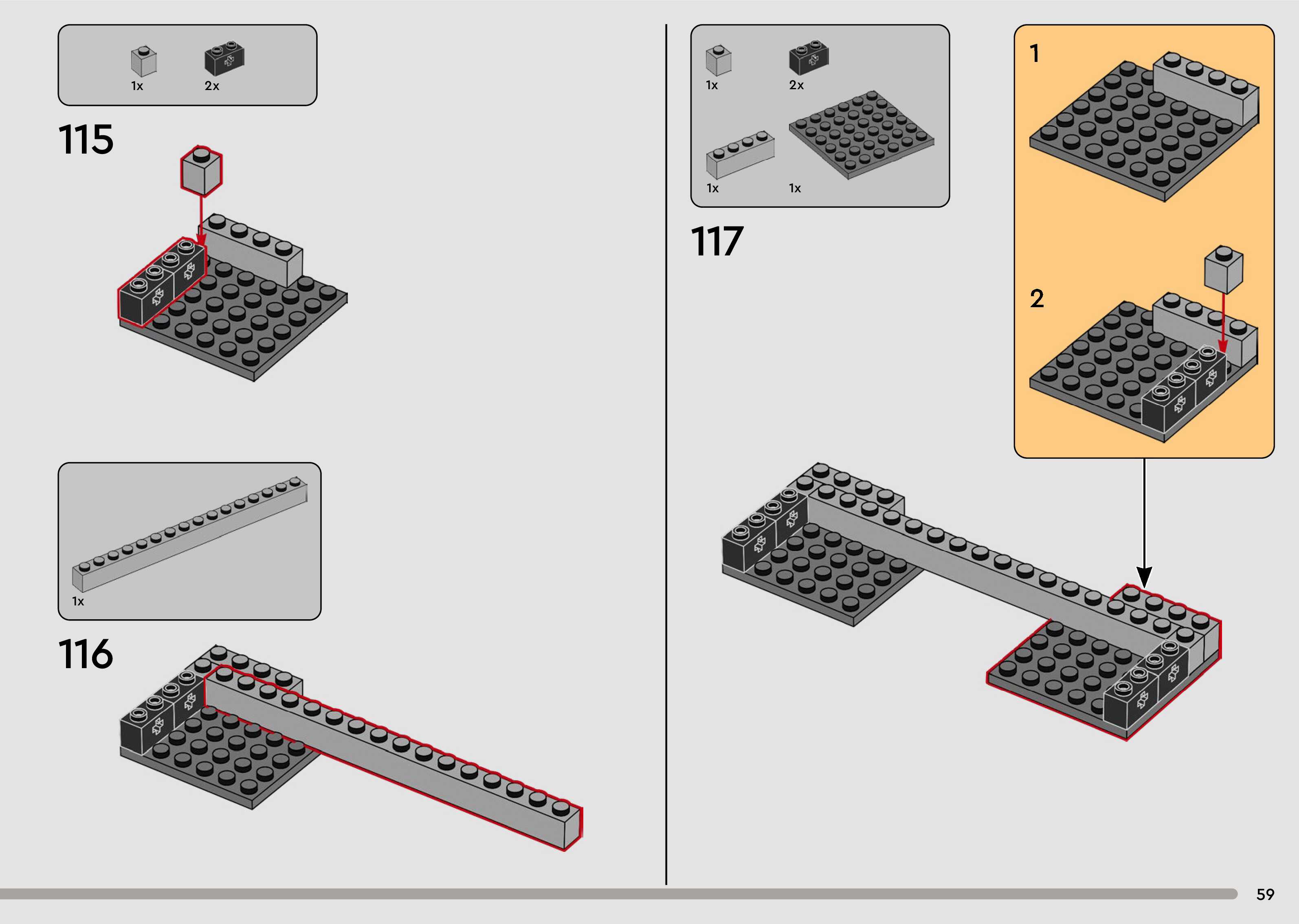 1x 2x

115

1x

116

1x 2x

1x 1x

117

1

2

59