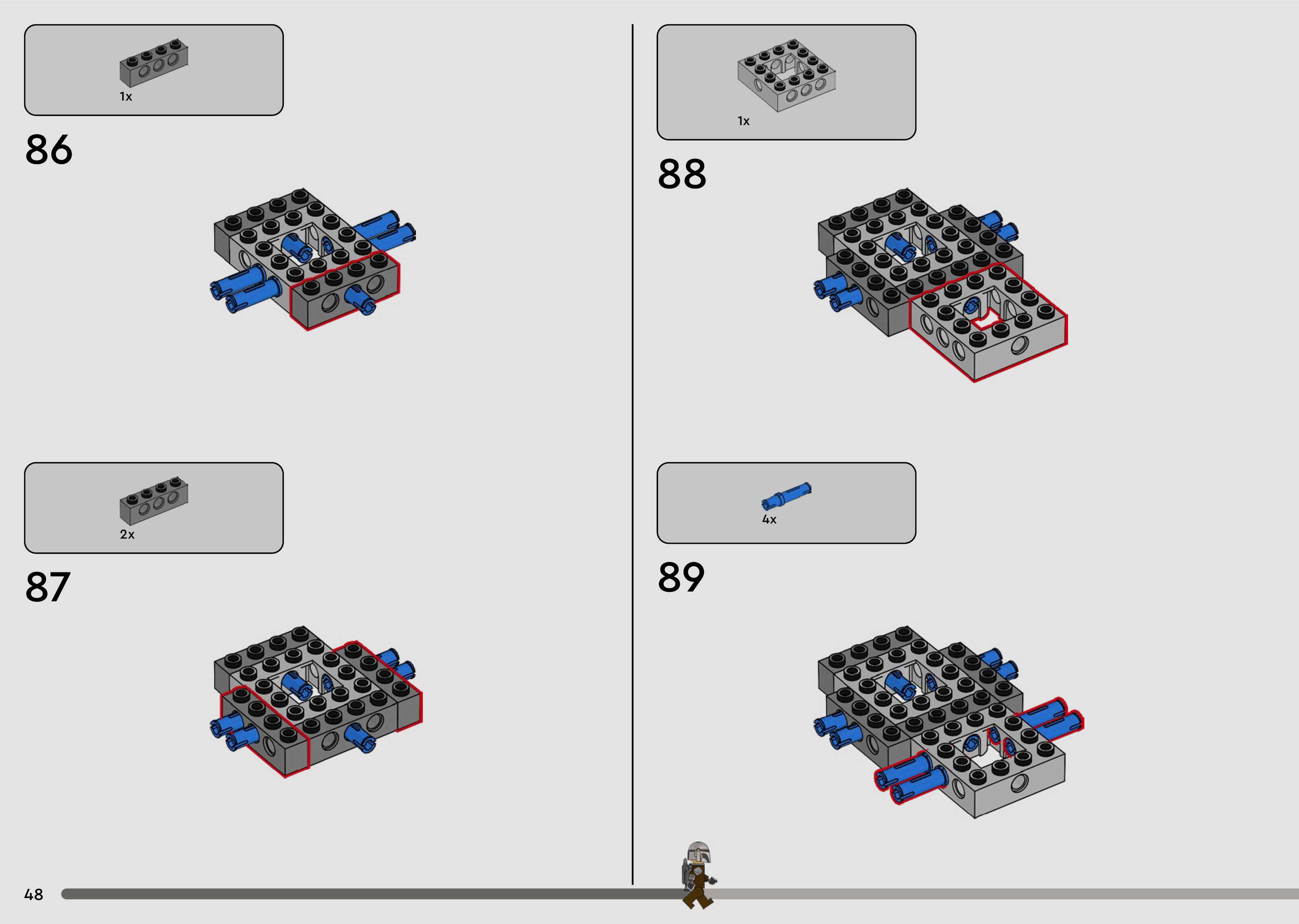 1x

86

2x

87

1x

88

4x

89

48