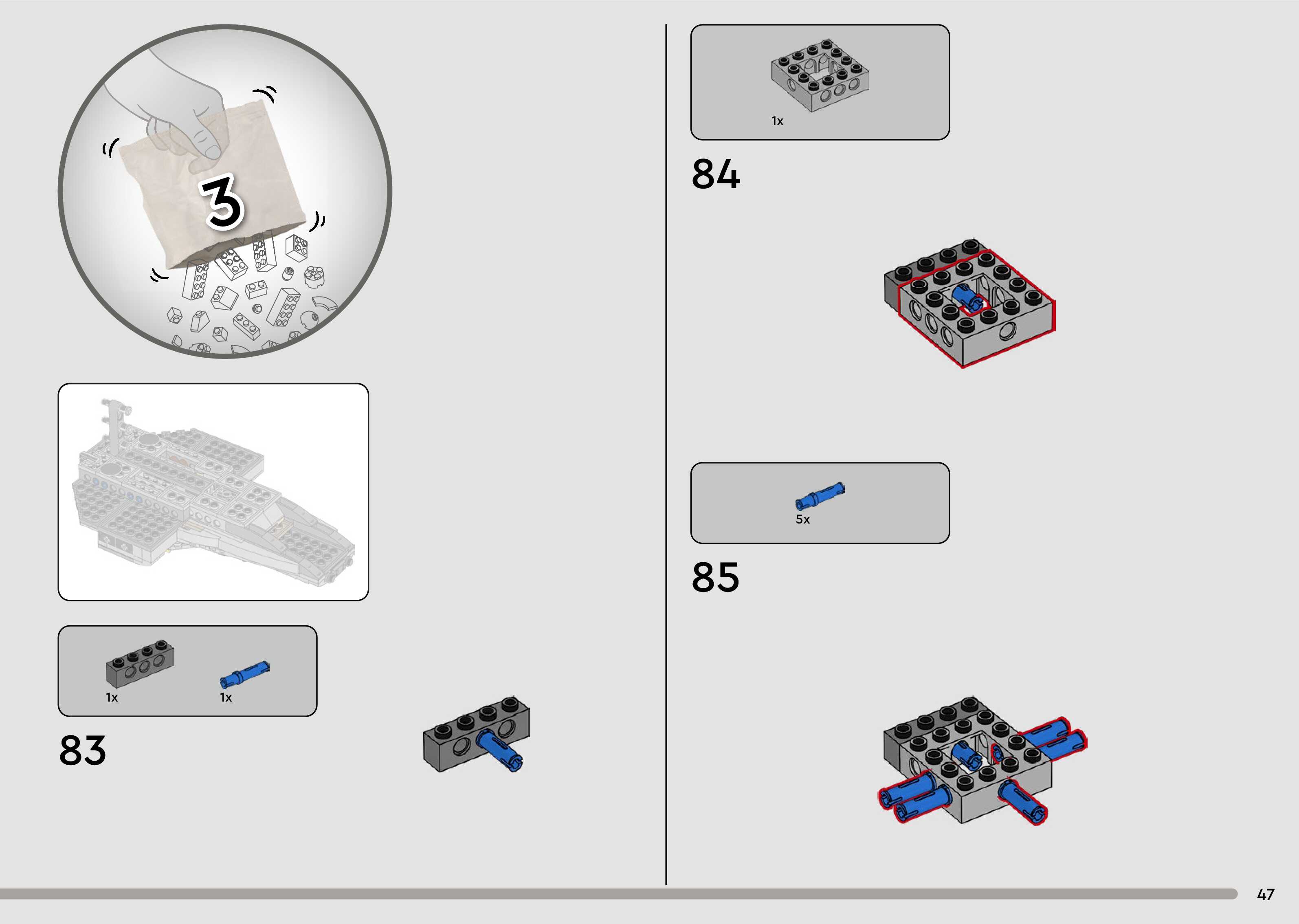 3

1x

1x

83

1x

84

5x

85

47