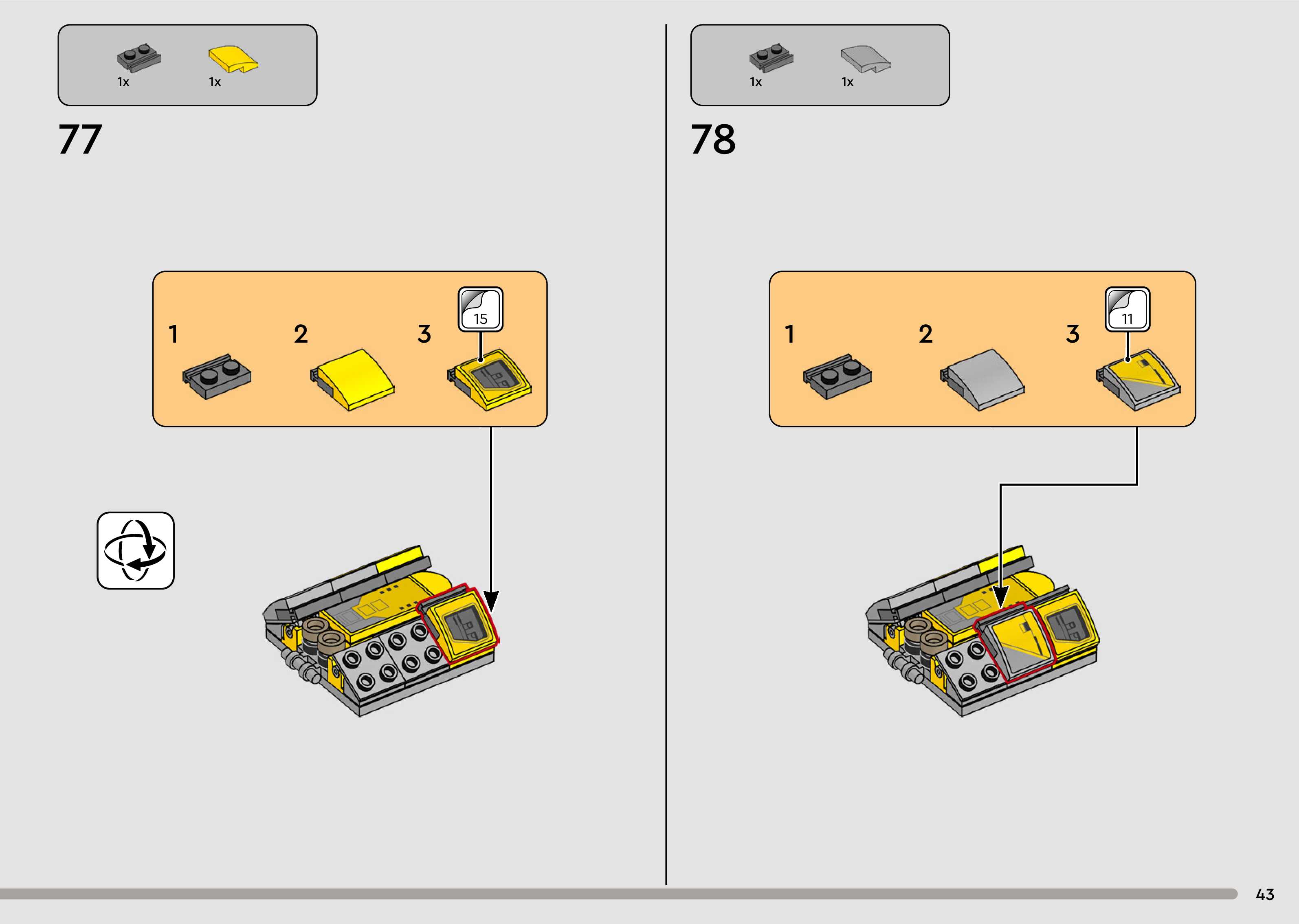 1x 1x

77

1 2 3

15

1x 1x

78

1 2 3

11

43