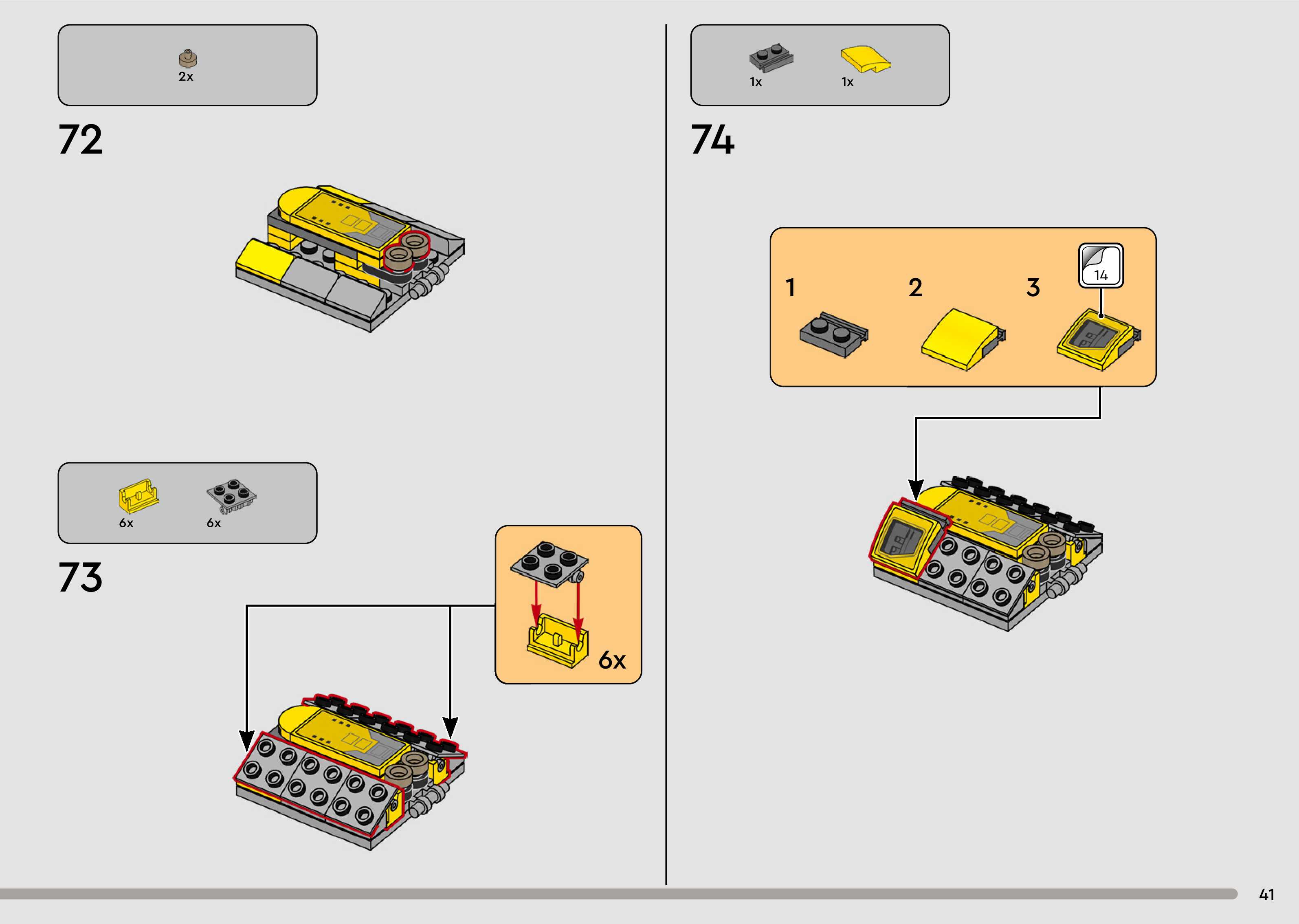 2x

72

6x 6x

73

6x

1x 1x

74

1

2

3

14

41